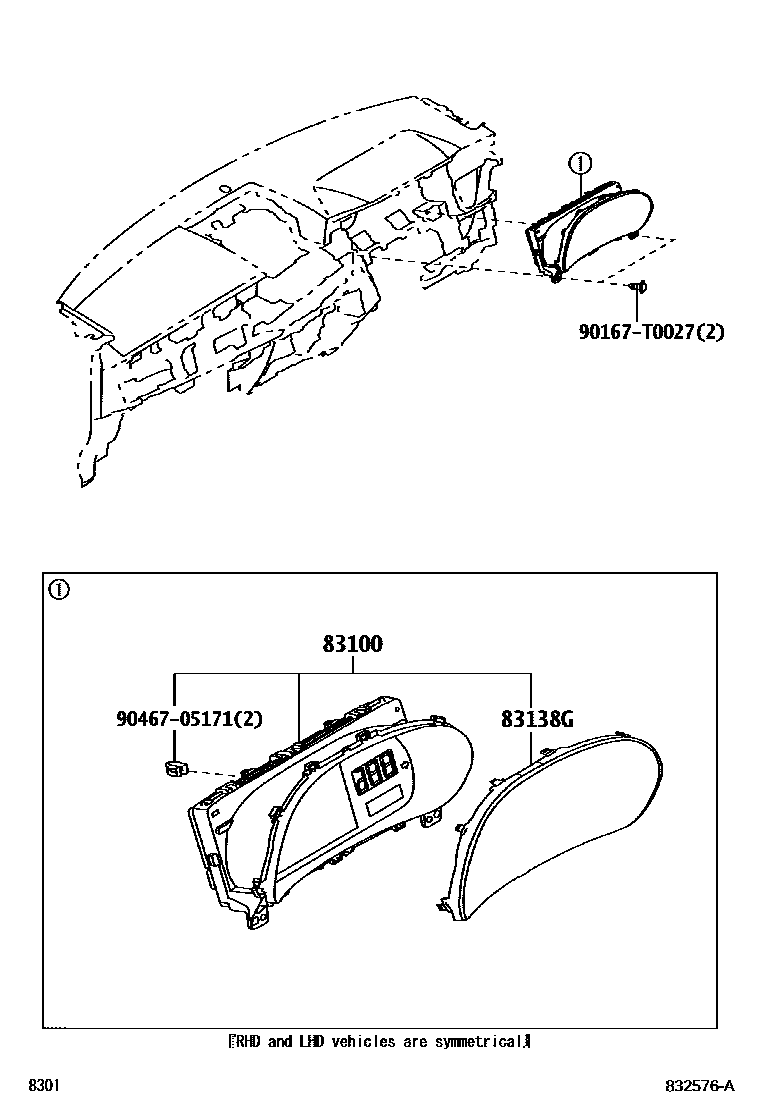 ①

90167-T0027(2)

①

83100

90467-05171(2)

83138G

『RHD and LHD vehicles are symmetrical』

8301

832576-A