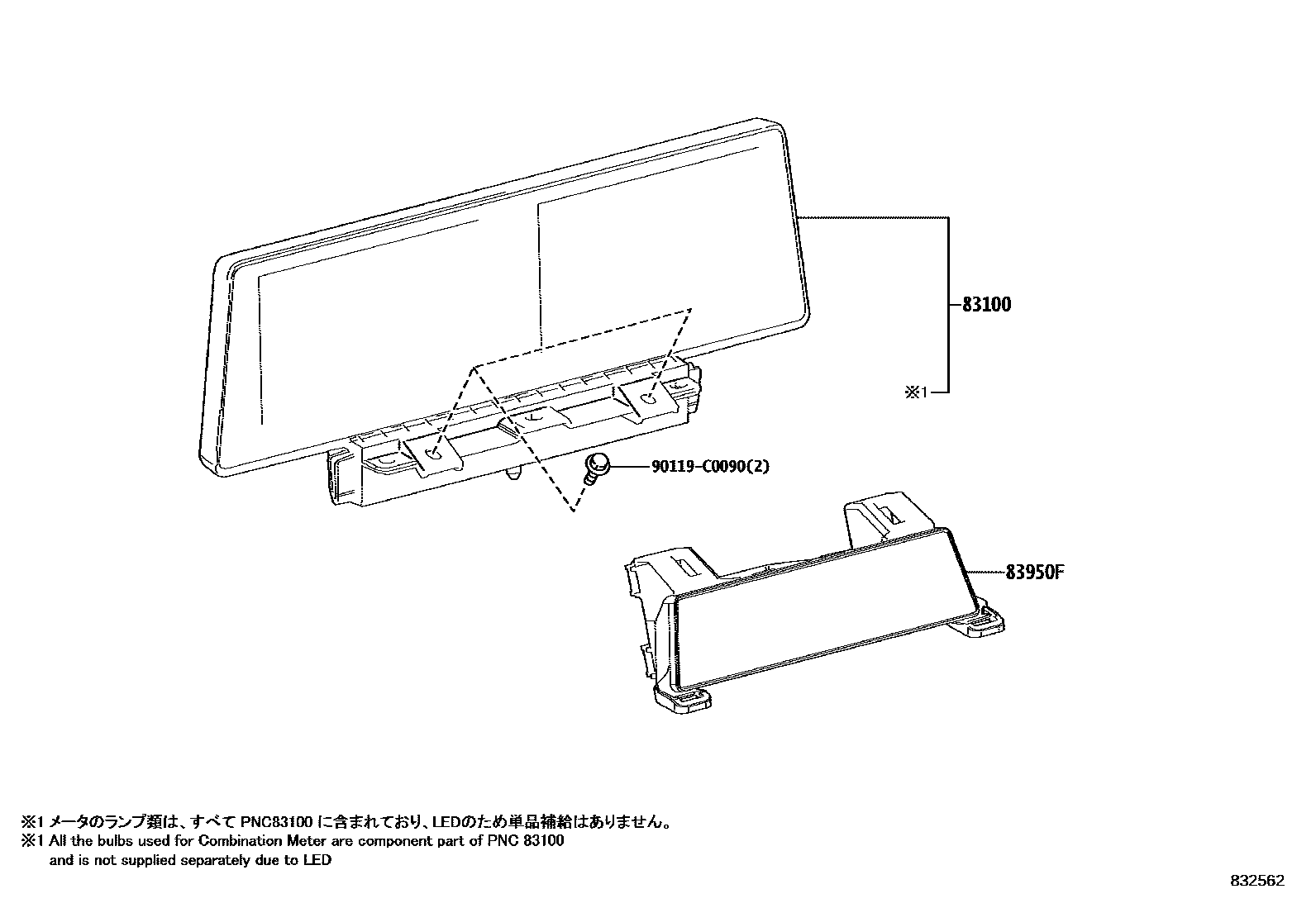 83100

※1

90119-C0090(2)

83950F

※1 メータのランプ類は、すべて PNC83100 に含まれており、LEDのため単品補給はありません。
※1 All the bulbs used for Combination Meter are component part of PNC 83100 and is not supplied separately due to LED

832562