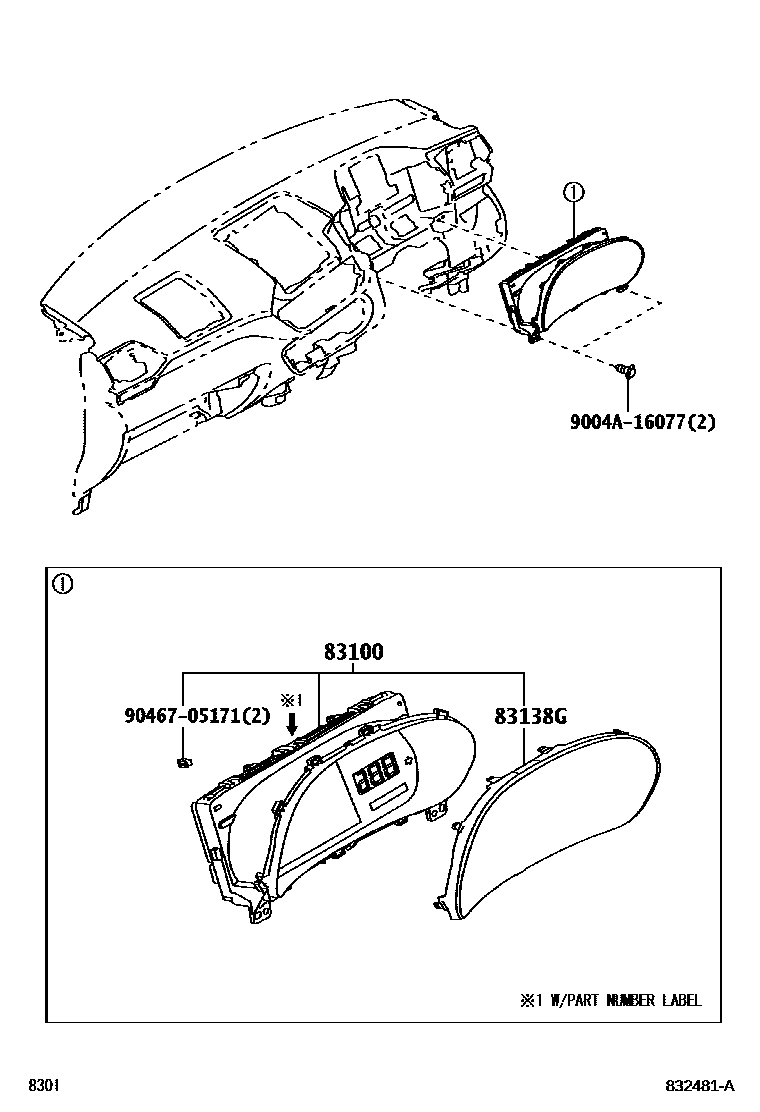 ①

9004A-16077(2)

①

83100

90467-05171(2)

※1

83138G

※1 W/PART NUMBER LABEL

8301

832481-A