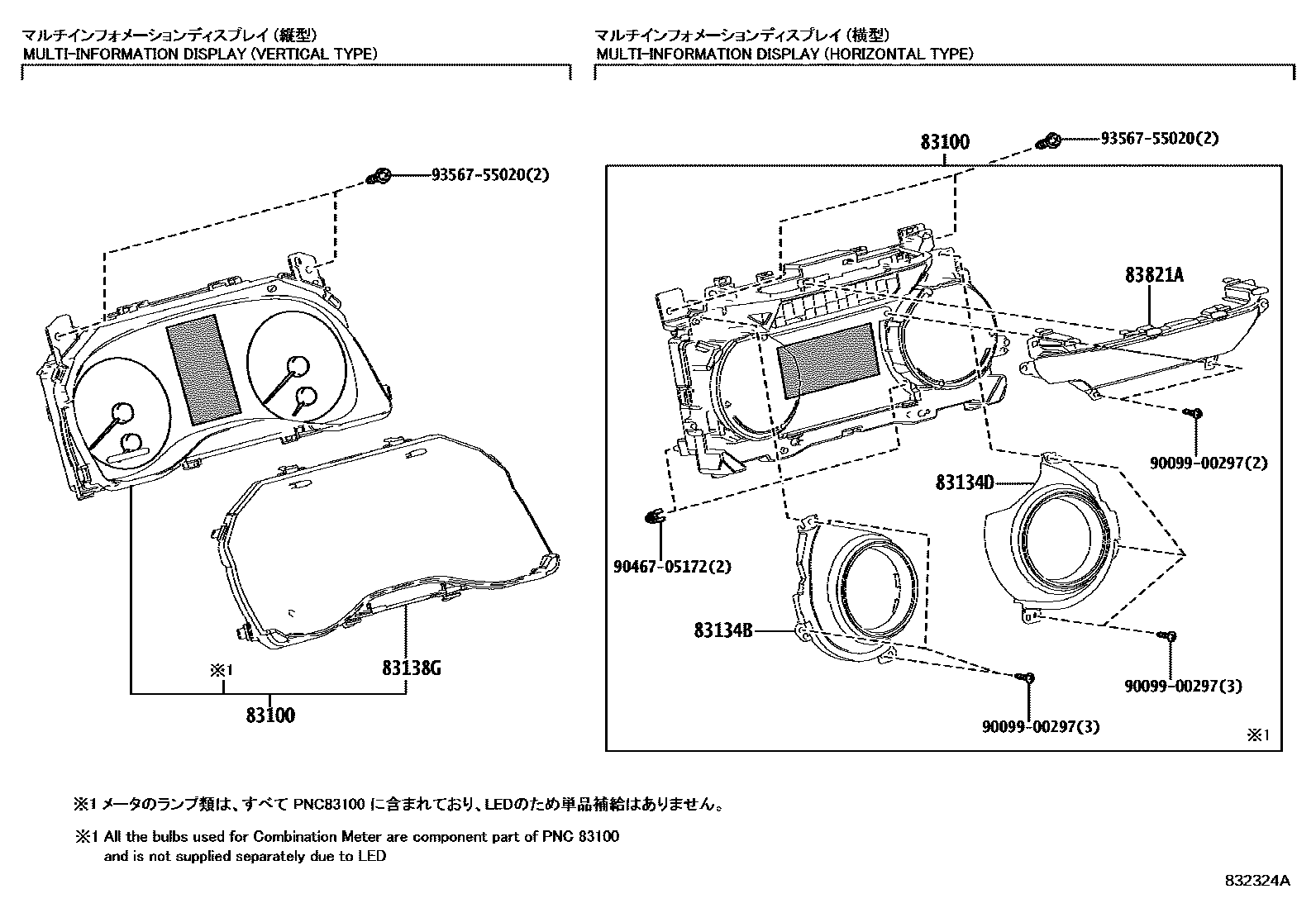 マルチインフォメーションディスプレイ（縦型）
MULTI-INFORMATION DISPLAY (VERTICAL TYPE)

93567-55020(2)

※1

83138G

83100

マルチインフォメーションディスプレイ（横型）
MULTI-INFORMATION DISPLAY (HORIZONTAL TYPE)

83100

93567-55020(2)

83821A

90099-00297(2)

83134D

90467-05172(2)

83134B

90099-00297(3)

90099-00297(3)

※1

※1 メータのランプ類は、すべて PNC83100 に含まれており、LEDのため単品補給はありません。

※1 All the bulbs used for Combination Meter are component part of PNC 83100
and is not supplied separately due to LED

832324A