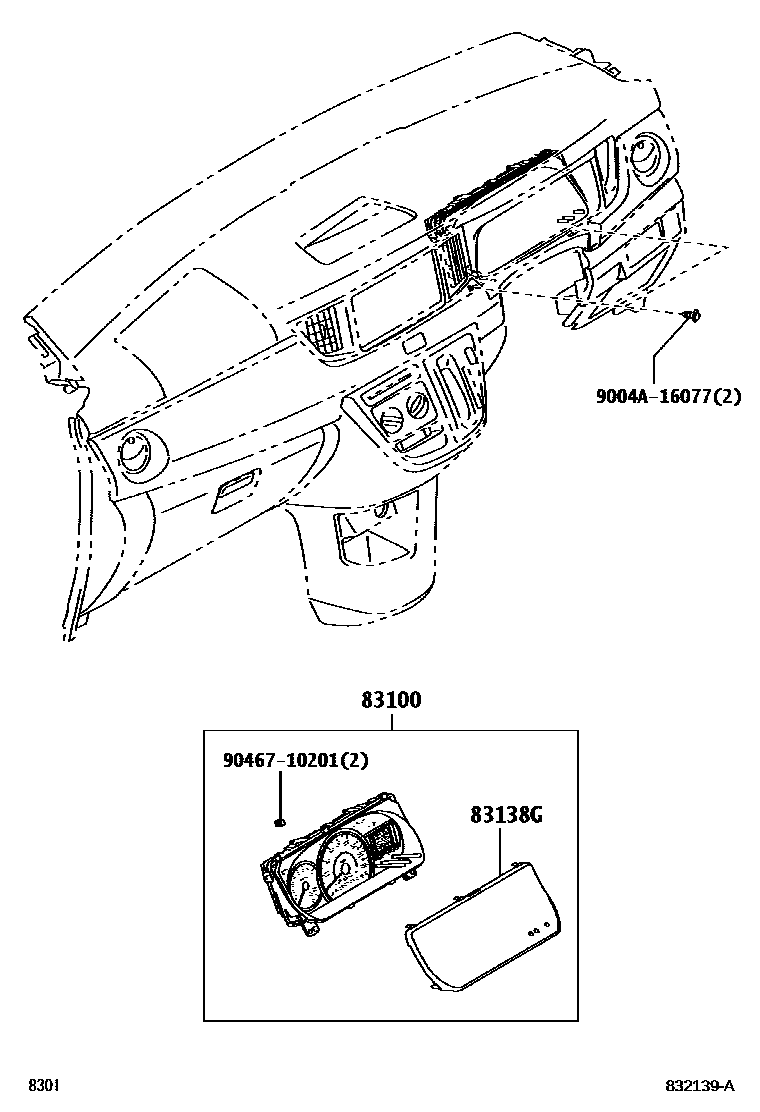 9004A-16077(2)

83100

90467-10201(2)

83138G

8301

832139-A