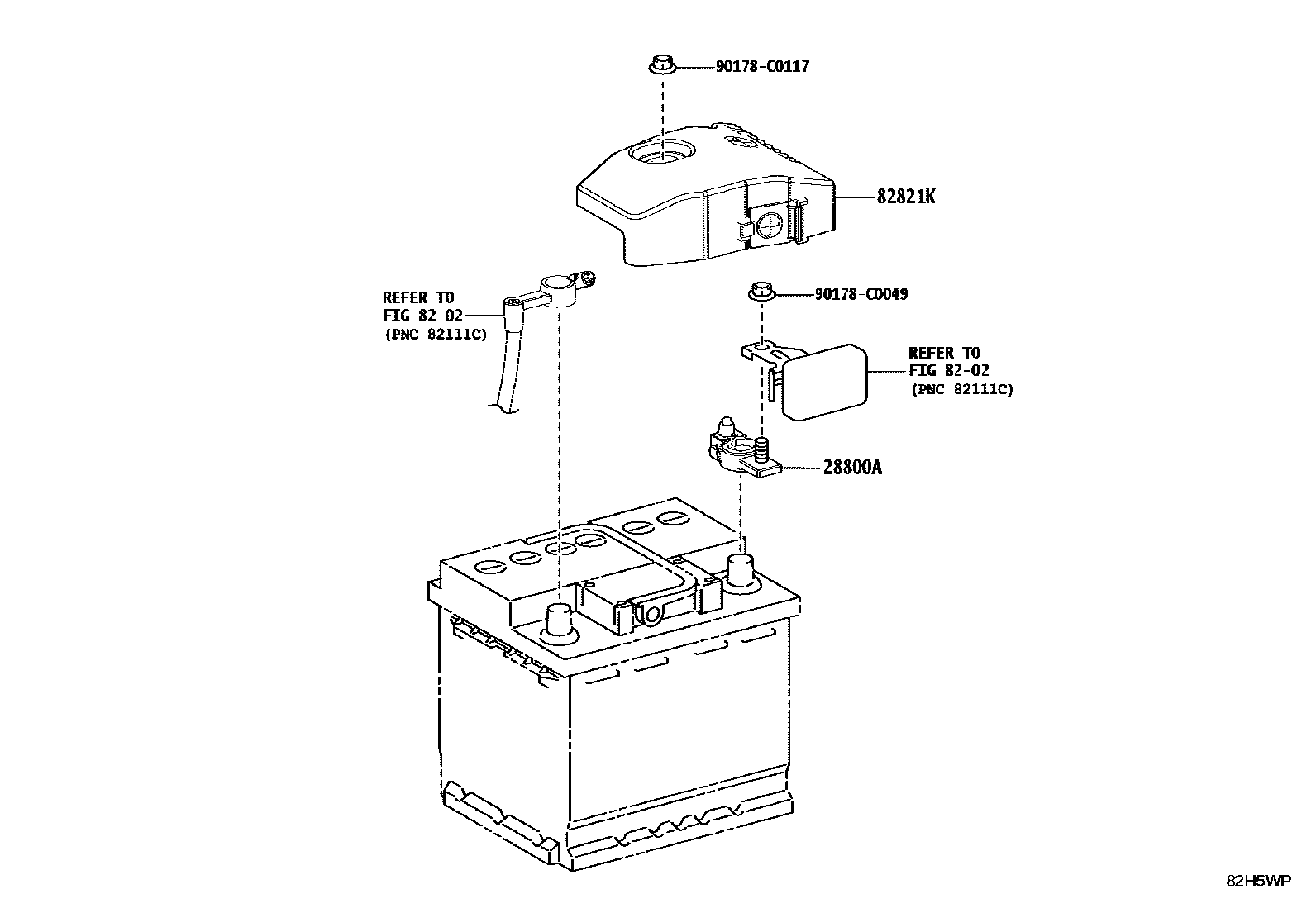 90178-C0117

82821K

REFER TO
FIG 82-02
(PNC 82111C)

90178-C0049

REFER TO
FIG 82-02
(PNC 82111C)

28800A

82H5WP