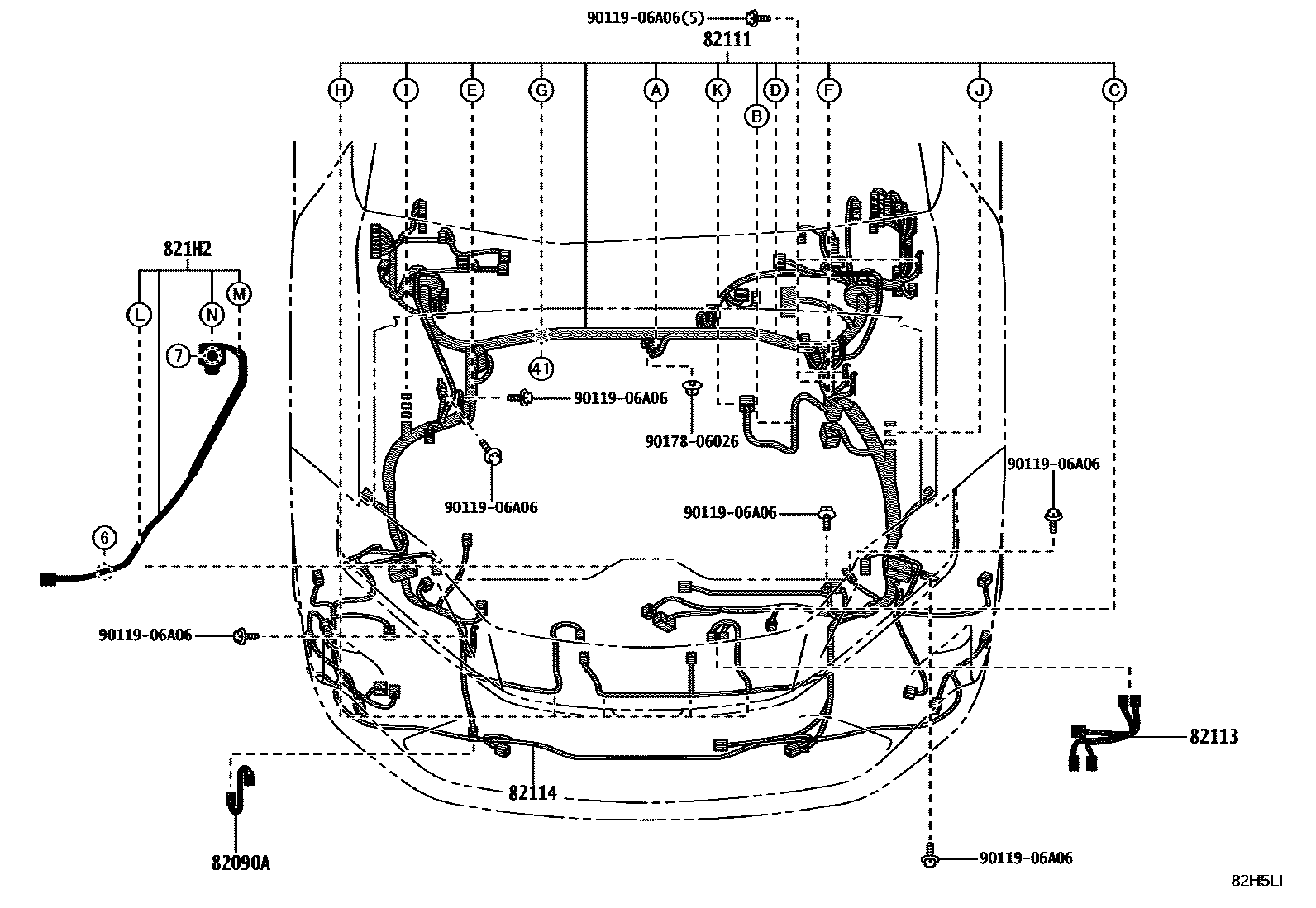 90119-06A06(5)
82111
H
I
E
G
A
K
B
D
F
J
C
821H2
L
N
M
7
41
90119-06A06
90178-06026
90119-06A06
90119-06A06
90119-06A06
6
90119-06A06
82113
82114
82090A
90119-06A06
82H5LI