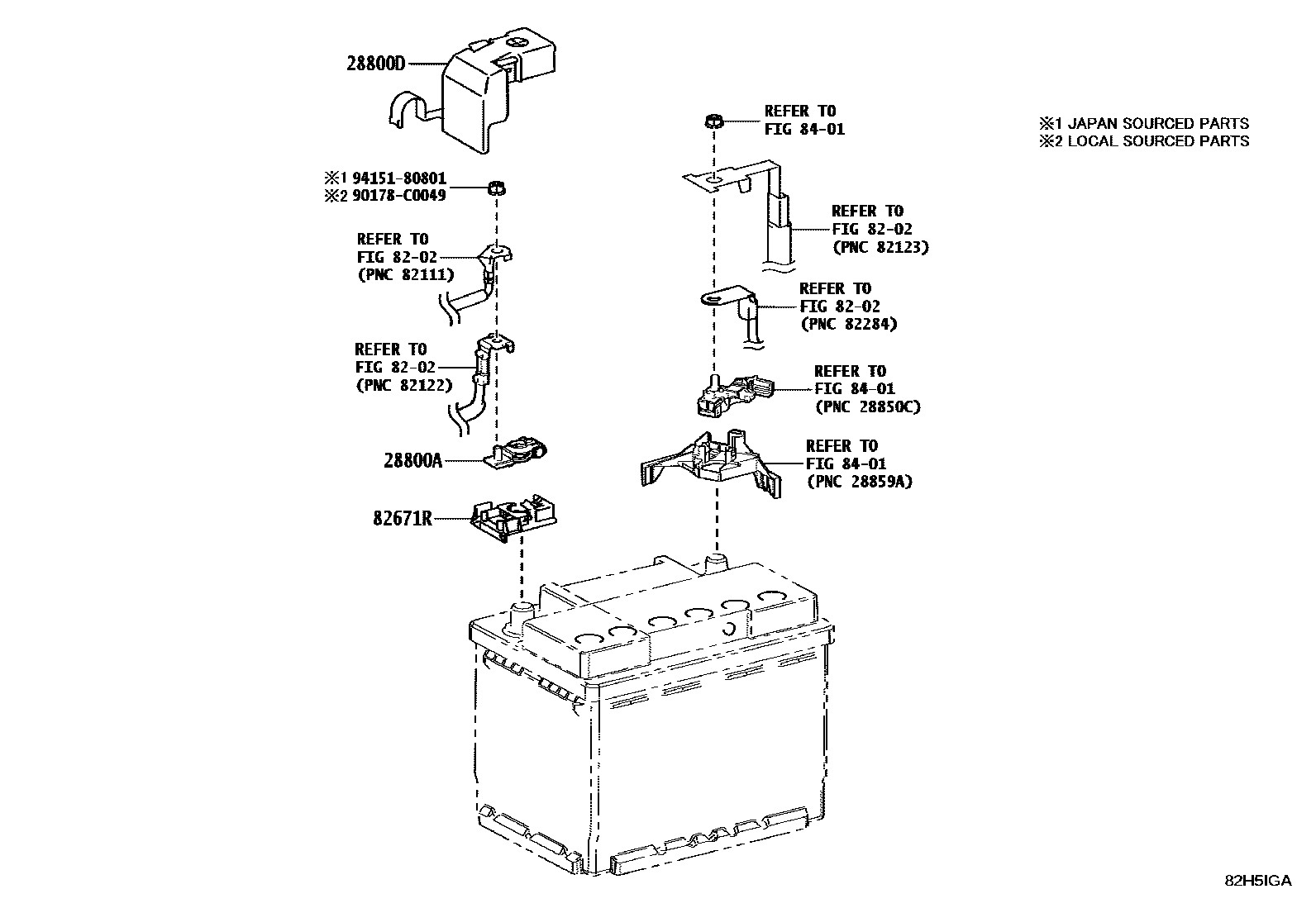 28800D

※1 94151-80801
※2 90178-C0049

REFER TO
FIG 82-02
(PNC 82111)

REFER TO
FIG 82-02
(PNC 82122)

28800A

82671R

REFER TO
FIG 84-01

REFER TO
FIG 82-02
(PNC 82123)

REFER TO
FIG 82-02
(PNC 82284)

REFER TO
FIG 84-01
(PNC 28850C)

REFER TO
FIG 84-01
(PNC 28859A)

※1 JAPAN SOURCED PARTS
※2 LOCAL SOURCED PARTS

82H5IGA