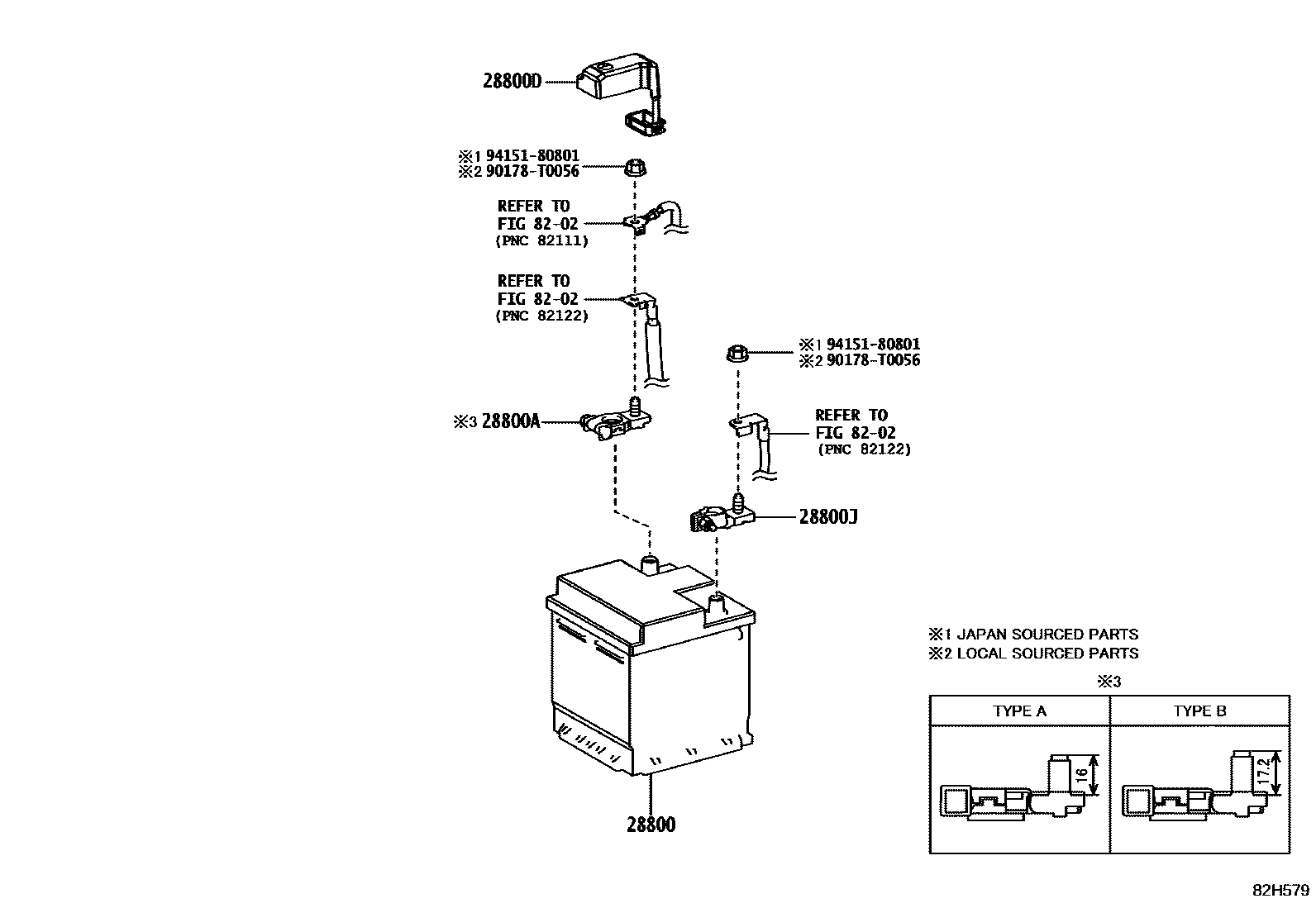 28800D

※1 94151-80801
※2 90178-T0056

REFER TO
FIG 82-02
(PNC 82111)

REFER TO
FIG 82-02
(PNC 82122)

※1 94151-80801
※2 90178-T0056

※3 28800A

REFER TO
FIG 82-02
(PNC 82122)

28800J

28800

※1 JAPAN SOURCED PARTS
※2 LOCAL SOURCED PARTS

※3

| TYPE A | TYPE B |
|---|---|
| 16 | 17.2 |

82H579