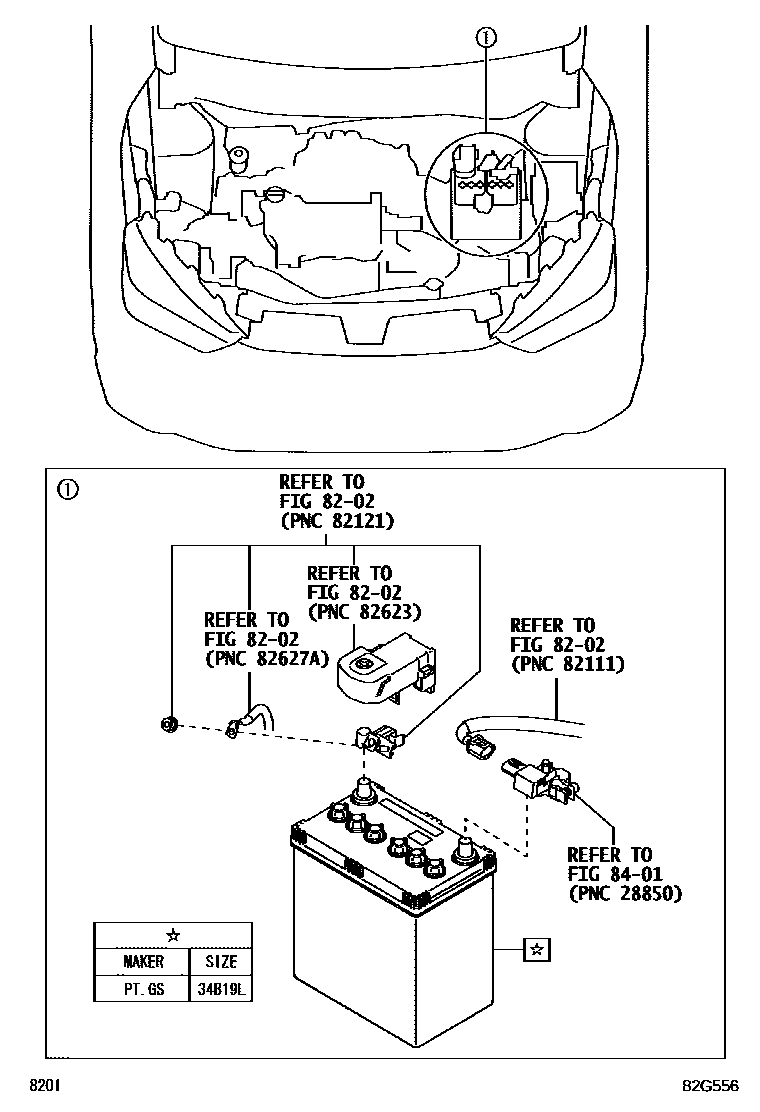 ①

①

REFER TO FIG 82-02 (PNC 82121)

REFER TO FIG 82-02 (PNC 82623)

REFER TO FIG 82-02 (PNC 82627A)

REFER TO FIG 82-02 (PNC 82111)

REFER TO FIG 84-01 (PNC 28850)

☆

| ☆ | |
|---|---|
| MAKER | SIZE |
| PT. GS | 34B19L |

8201

82G556