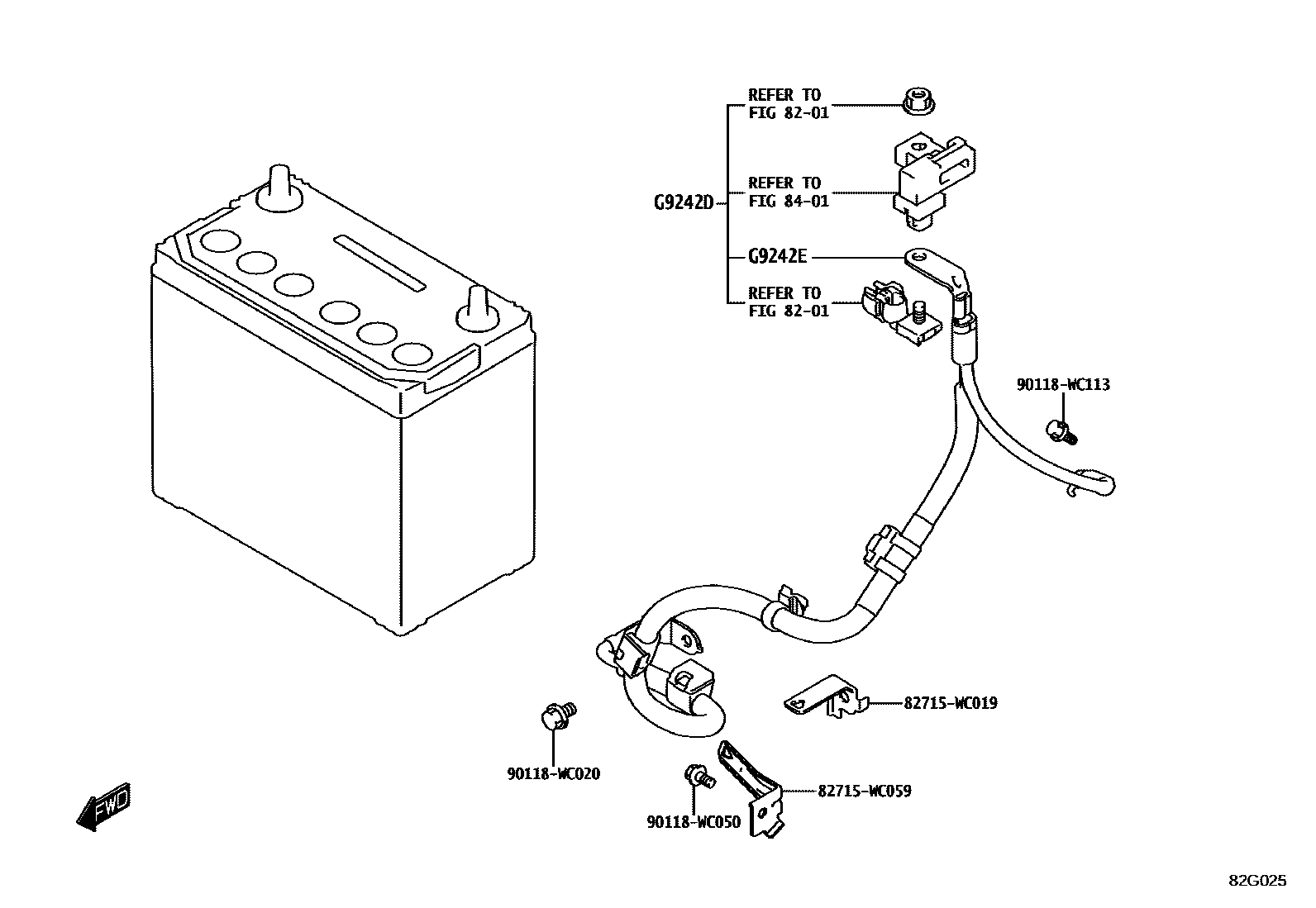 REFER TO
FIG 82-01

REFER TO
FIG 84-01

G9242D

G9242E

REFER TO
FIG 82-01

90118-WC113

82715-WC019

90118-WC020

82715-WC059

90118-WC050

FWD

82G025