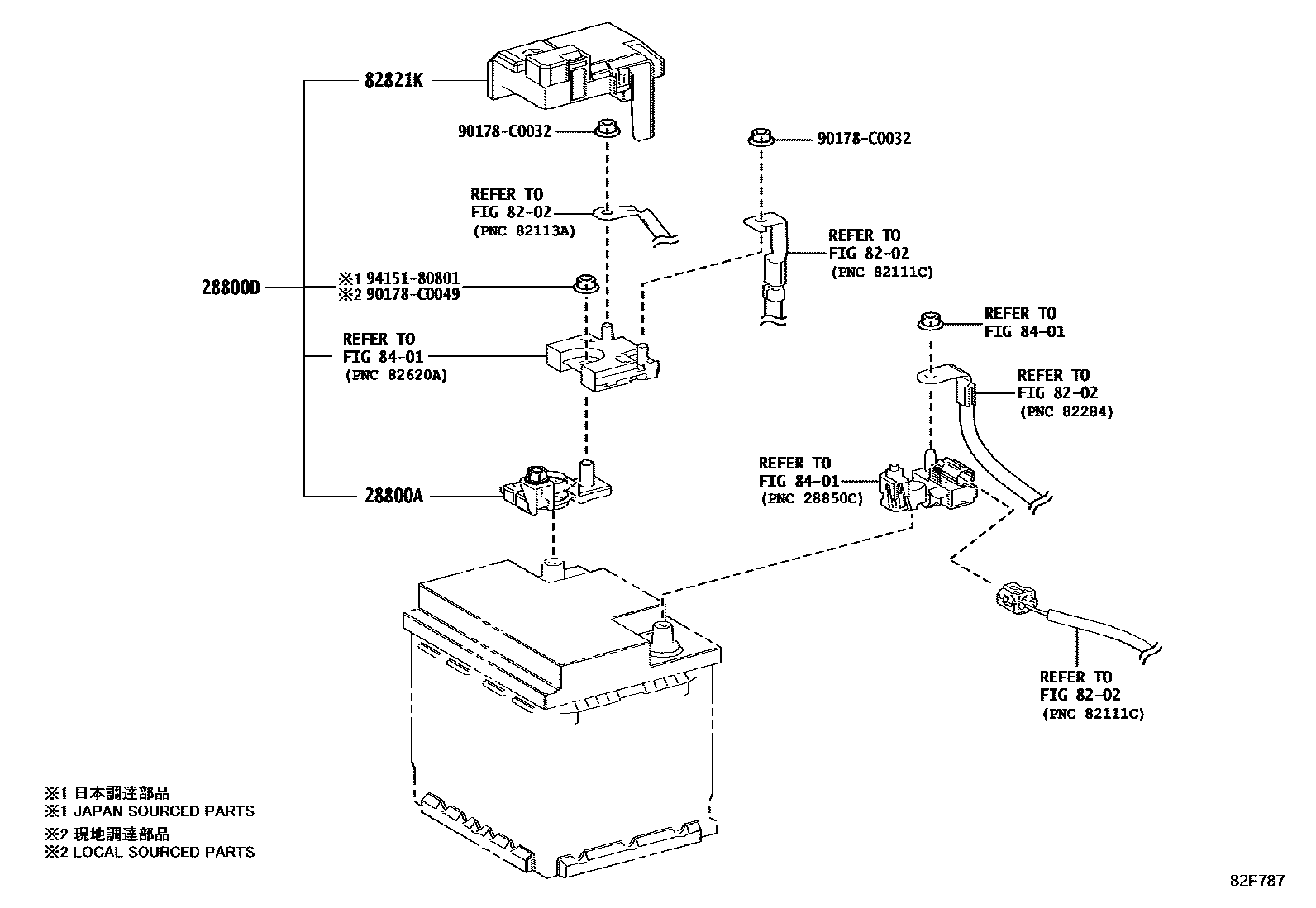 82821K

90178-C0032

90178-C0032

REFER TO
FIG 82-02
(PNC 82113A)

REFER TO
FIG 82-02
(PNC 82111C)

28800D

※1 94151-80801
※2 90178-C0049

REFER TO
FIG 84-01
(PNC 82620A)

REFER TO
FIG 84-01

REFER TO
FIG 82-02
(PNC 82284)

REFER TO
FIG 84-01
(PNC 28850C)

28800A

REFER TO
FIG 82-02
(PNC 82111C)

※1 日本調達部品
※1 JAPAN SOURCED PARTS
※2 現地調達部品
※2 LOCAL SOURCED PARTS

82F787