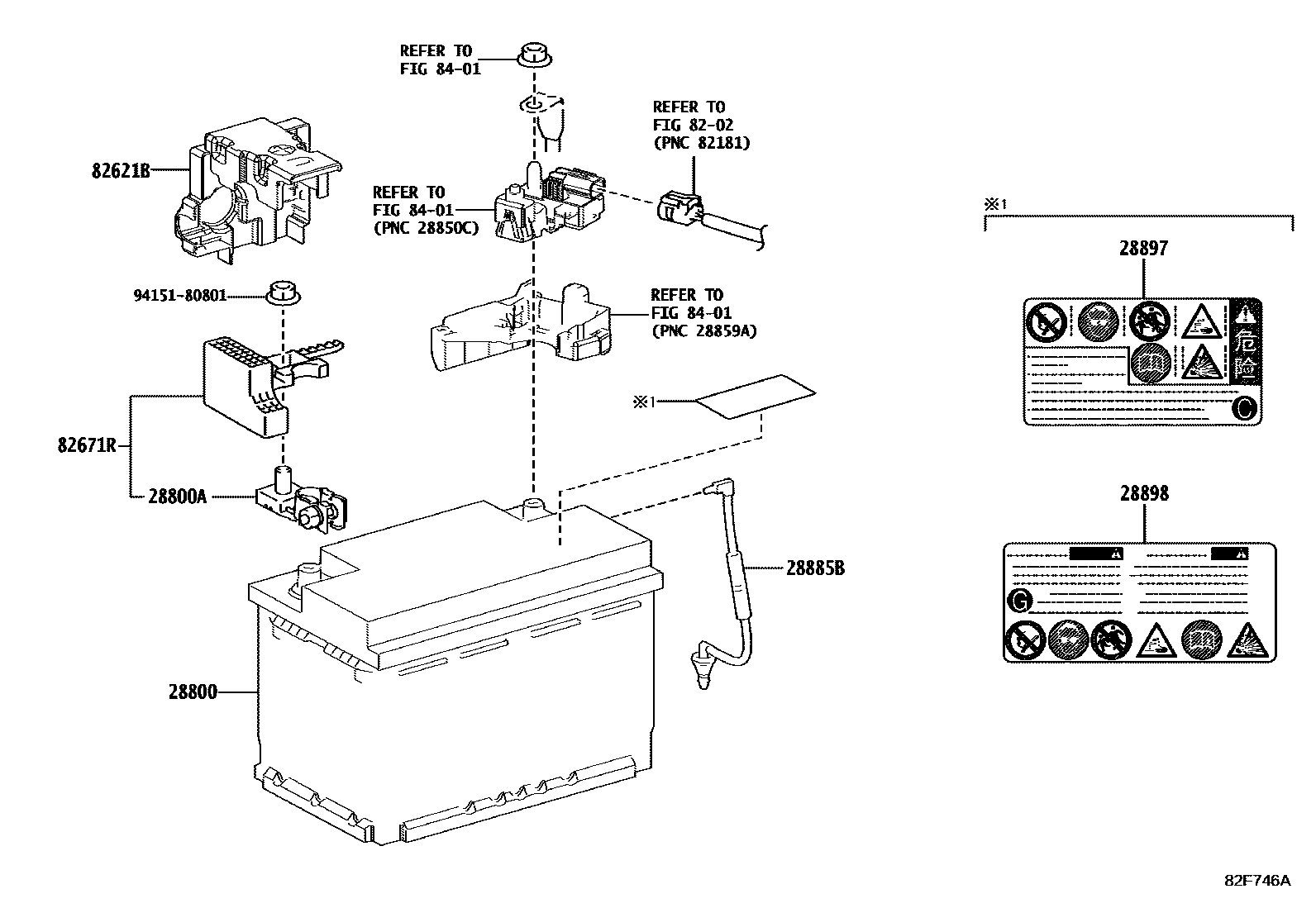 REFER TO
FIG 84-01

REFER TO
FIG 82-02
(PNC 82181)

82621B

REFER TO
FIG 84-01
(PNC 28850C)

94151-80801

REFER TO
FIG 84-01
(PNC 28859A)

※1

82671R

28800A

28885B

28800

※1

28897

危険

C

28898

G

82F746A