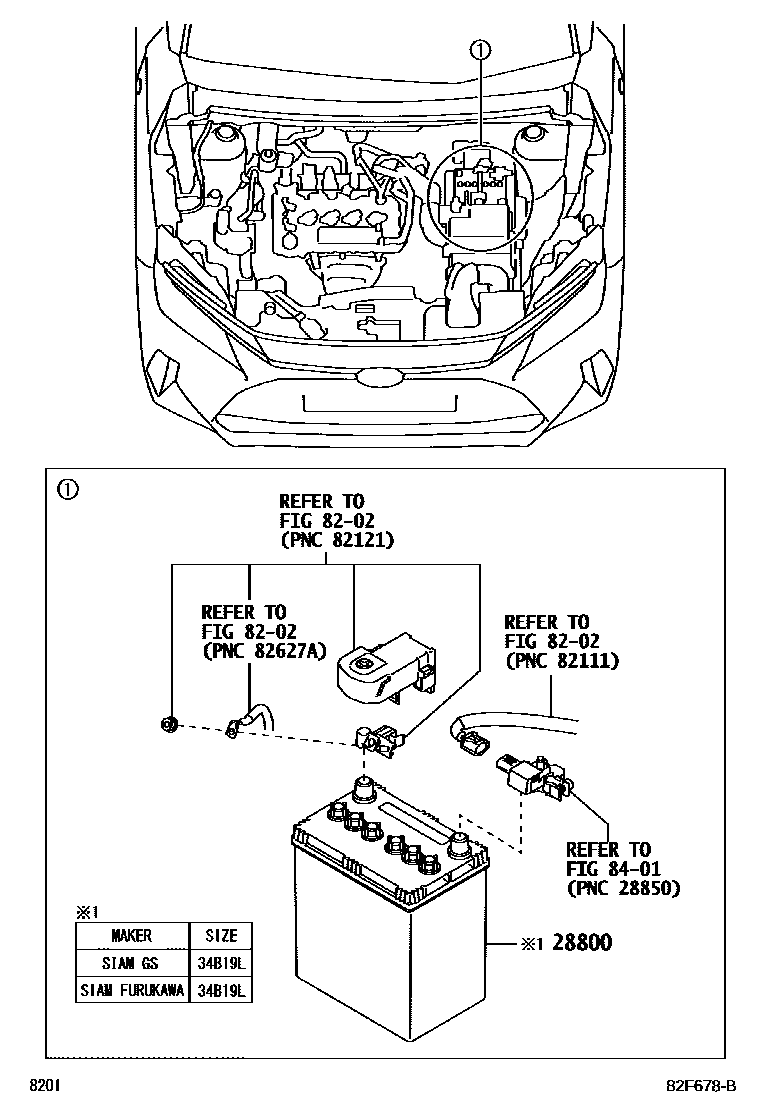 ①

①

REFER TO FIG 82-02 (PNC 82121)

REFER TO FIG 82-02 (PNC 82627A)

REFER TO FIG 82-02 (PNC 82111)

REFER TO FIG 84-01 (PNC 28850)

※1 28800

※1

| MAKER | SIZE |
|---|---|
| SIAM GS | 34B19L |
| SIAM FURUKAWA | 34B19L |

8201

82F678-B