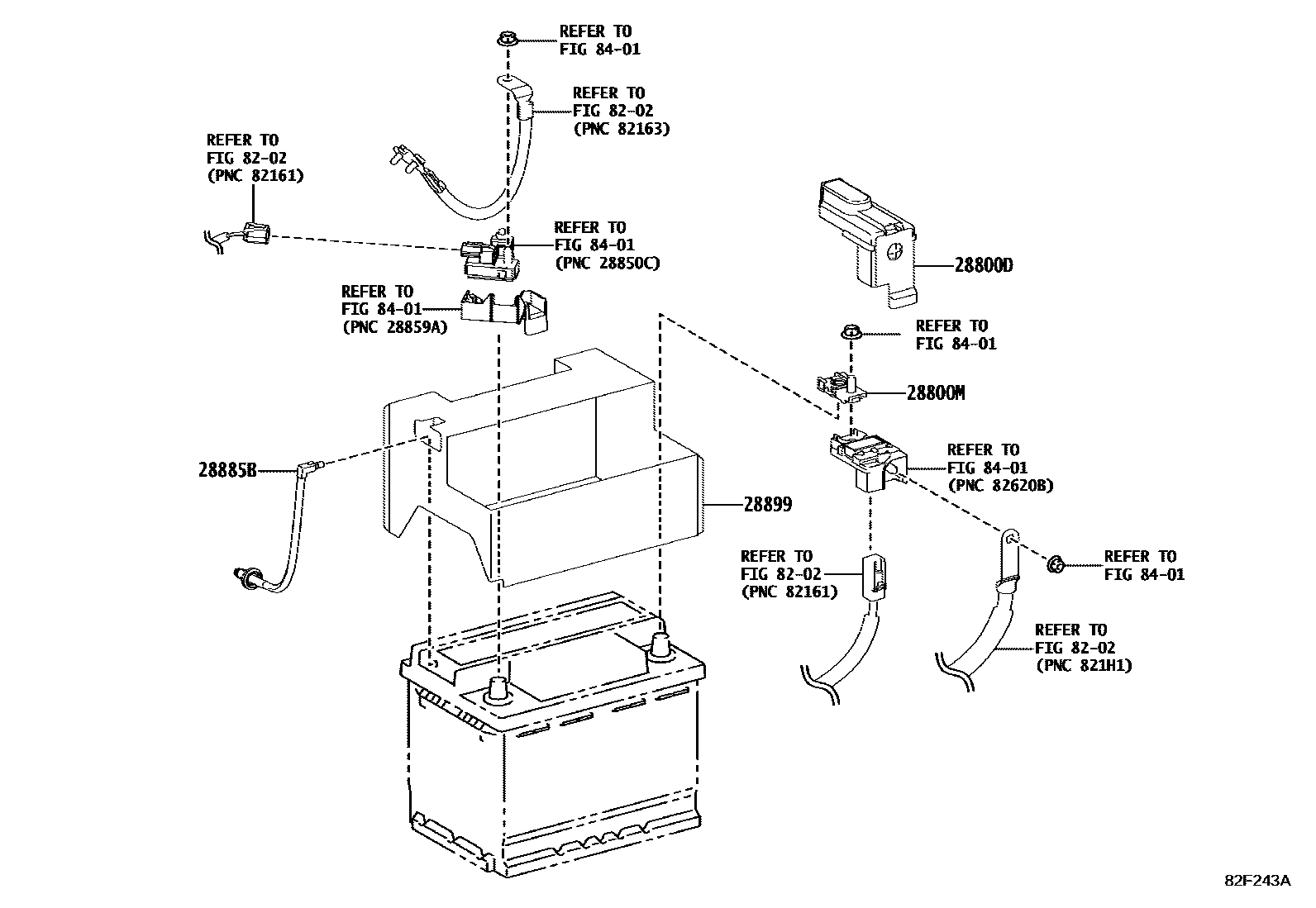 REFER TO
FIG 84-01

REFER TO
FIG 82-02
(PNC 82163)

REFER TO
FIG 82-02
(PNC 82161)

REFER TO
FIG 84-01
(PNC 28850C)

REFER TO
FIG 84-01
(PNC 28859A)

28800D

REFER TO
FIG 84-01

28800M

REFER TO
FIG 84-01
(PNC 82620B)

28885B

28899

REFER TO
FIG 82-02
(PNC 82161)

REFER TO
FIG 84-01

REFER TO
FIG 82-02
(PNC 821H1)

82F243A