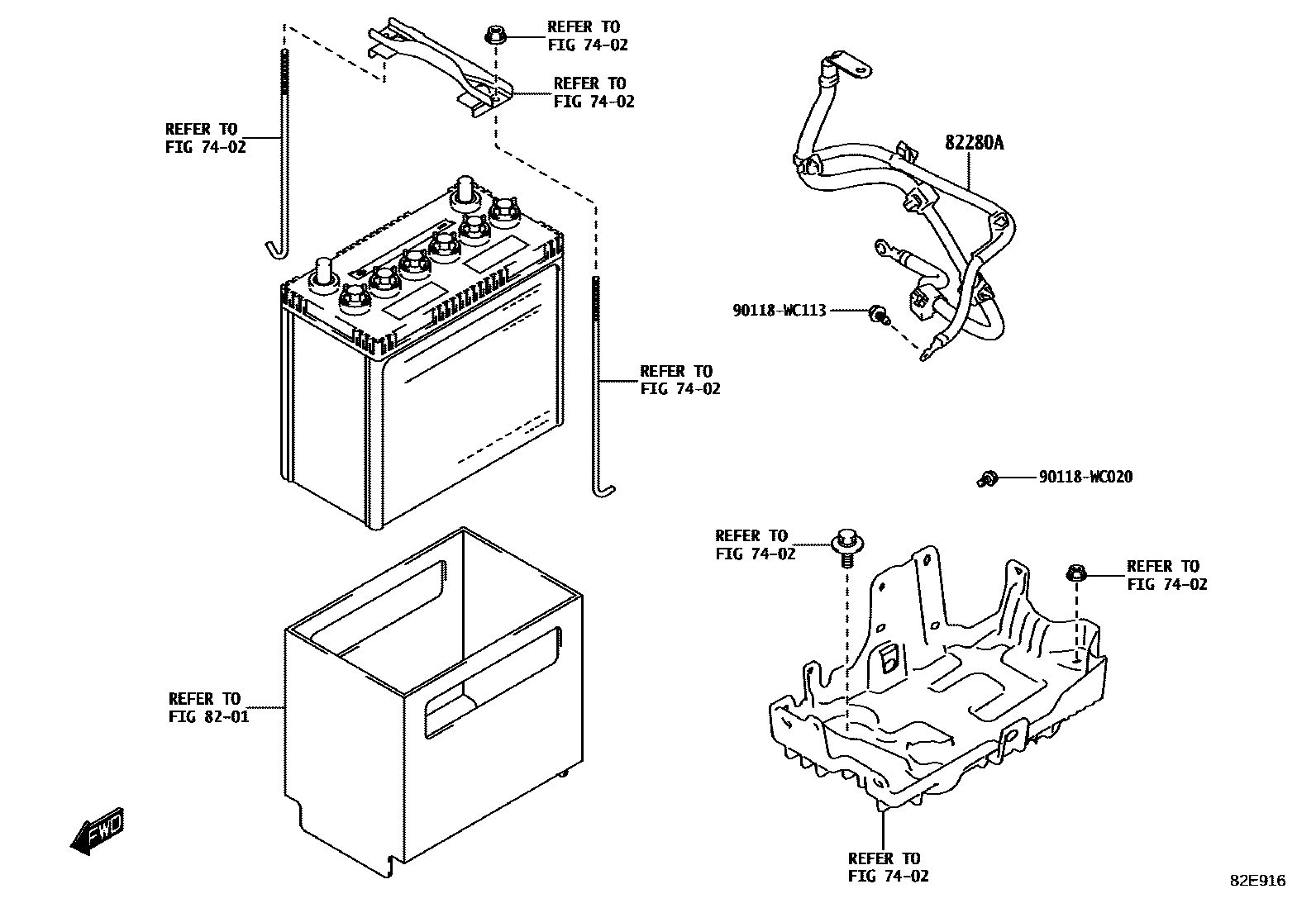 REFER TO
FIG 74-02

REFER TO
FIG 74-02

REFER TO
FIG 74-02

82280A

90118-WC113

REFER TO
FIG 74-02

90118-WC020

REFER TO
FIG 74-02

REFER TO
FIG 74-02

REFER TO
FIG 82-01

FWD

REFER TO
FIG 74-02

82E916