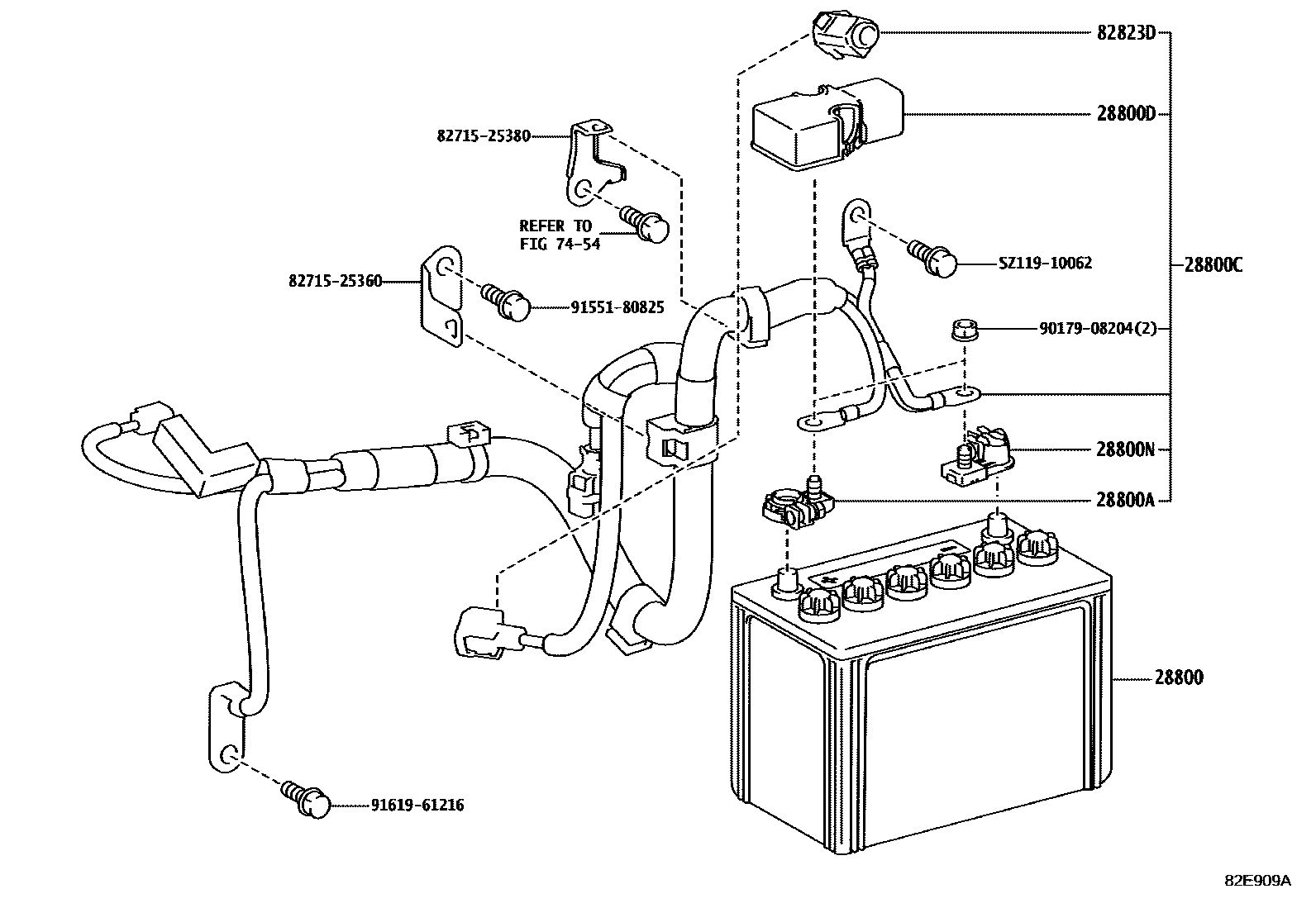 82823D
28800D
82715-25380
REFER TO FIG 74-54
SZ119-10062
28800C
82715-25360
91551-80825
90179-08204(2)
28800N
28800A
28800
91619-61216
82E909A