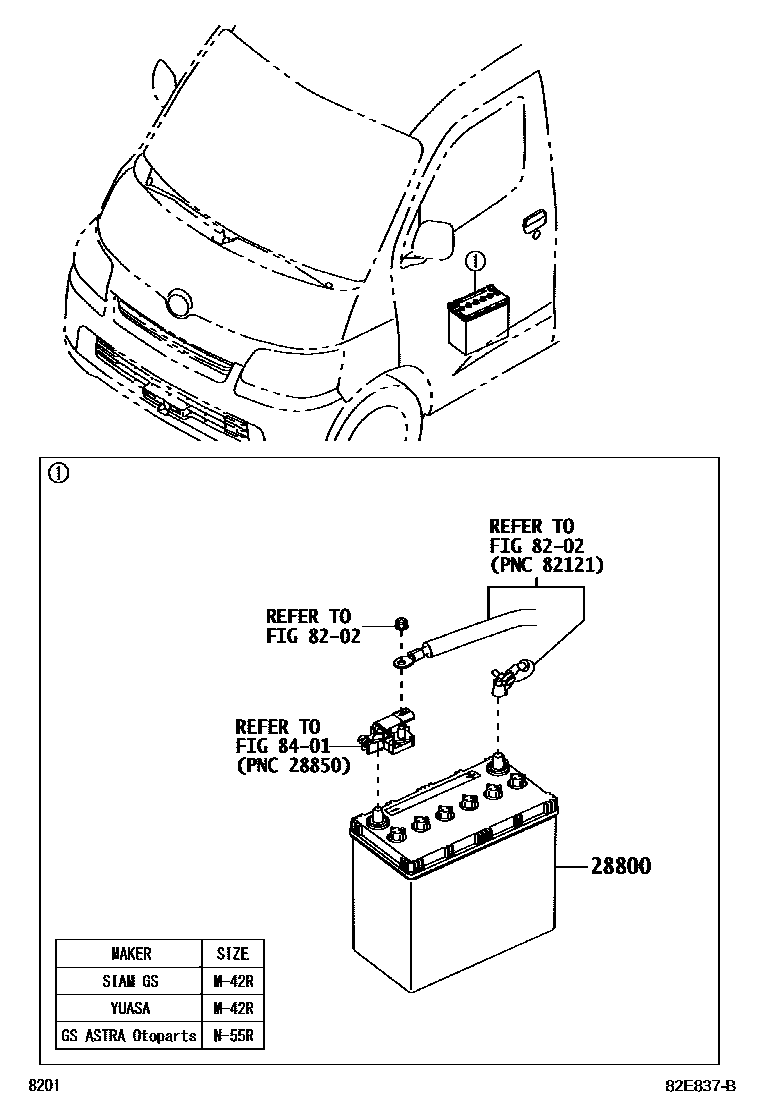 ①

①

REFER TO
FIG 82-02
(PNC 82121)

REFER TO
FIG 82-02

REFER TO
FIG 84-01
(PNC 28850)

28800

| MAKER | SIZE |
|---|---|
| SIAM GS | M-42R |
| YUASA | M-42R |
| GS ASTRA Otoparts | N-55R |

8201

82E837-B