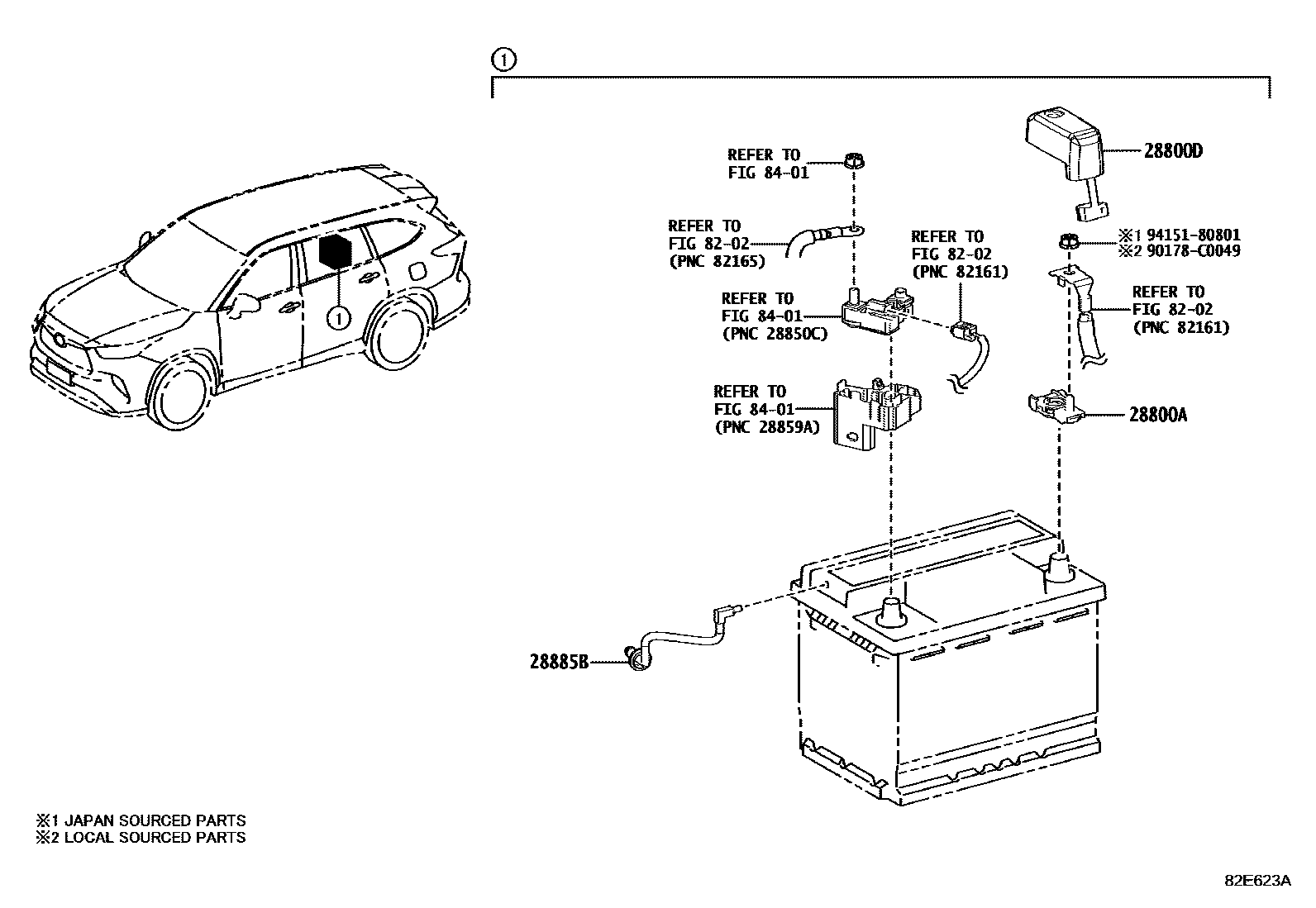 1

1

REFER TO
FIG 84-01

28800D

REFER TO
FIG 82-02
(PNC 82165)

REFER TO
FIG 82-02
(PNC 82161)

※1 94151-80801
※2 90178-C0049

REFER TO
FIG 84-01
(PNC 28850C)

REFER TO
FIG 82-02
(PNC 82161)

REFER TO
FIG 84-01
(PNC 28859A)

28800A

28885B

※1 JAPAN SOURCED PARTS
※2 LOCAL SOURCED PARTS

82E623A