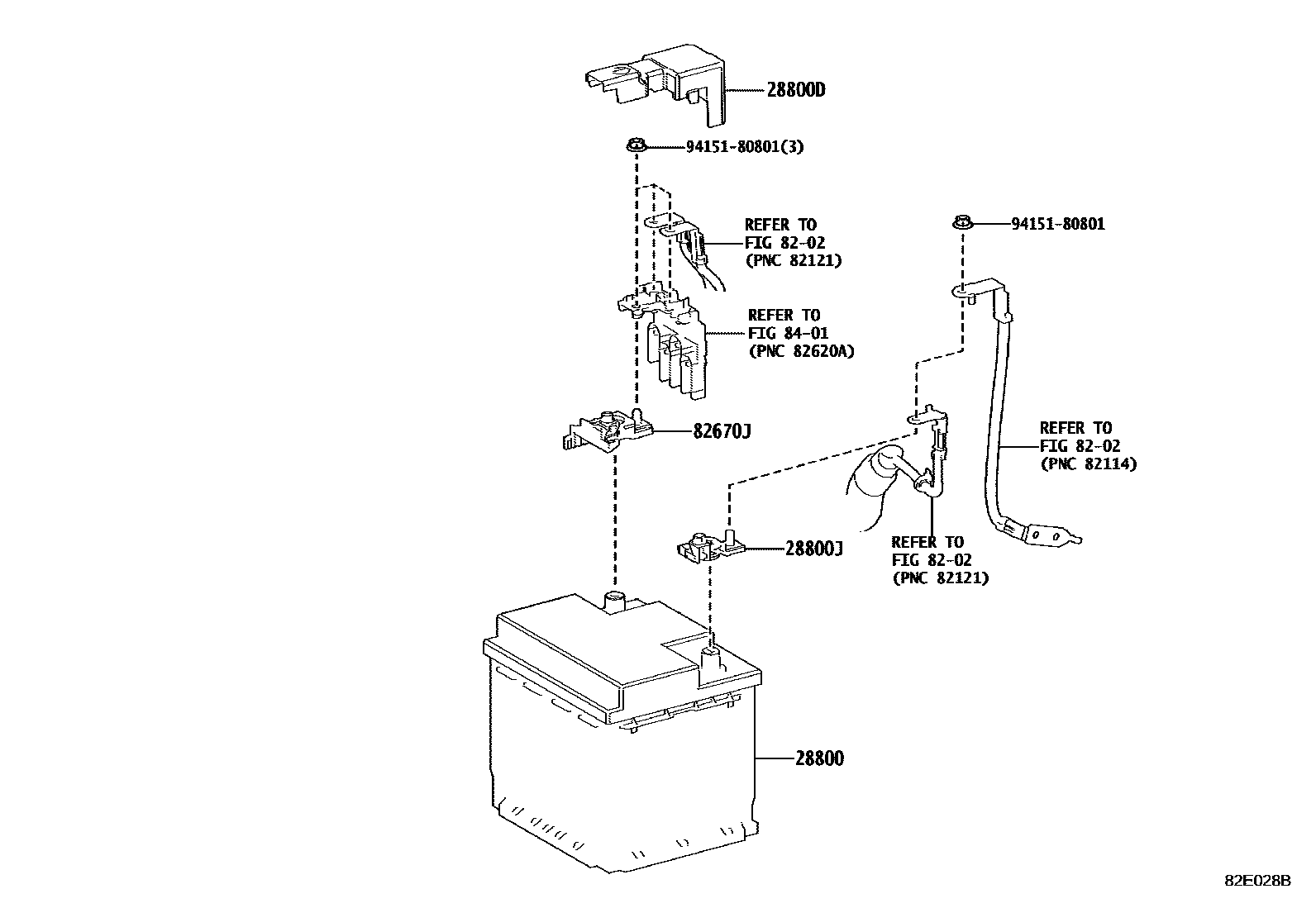 28800D

94151-80801(3)

REFER TO
FIG 82-02
(PNC 82121)

94151-80801

REFER TO
FIG 84-01
(PNC 82620A)

82670J

REFER TO
FIG 82-02
(PNC 82114)

28800J

REFER TO
FIG 82-02
(PNC 82121)

28800

82E028B