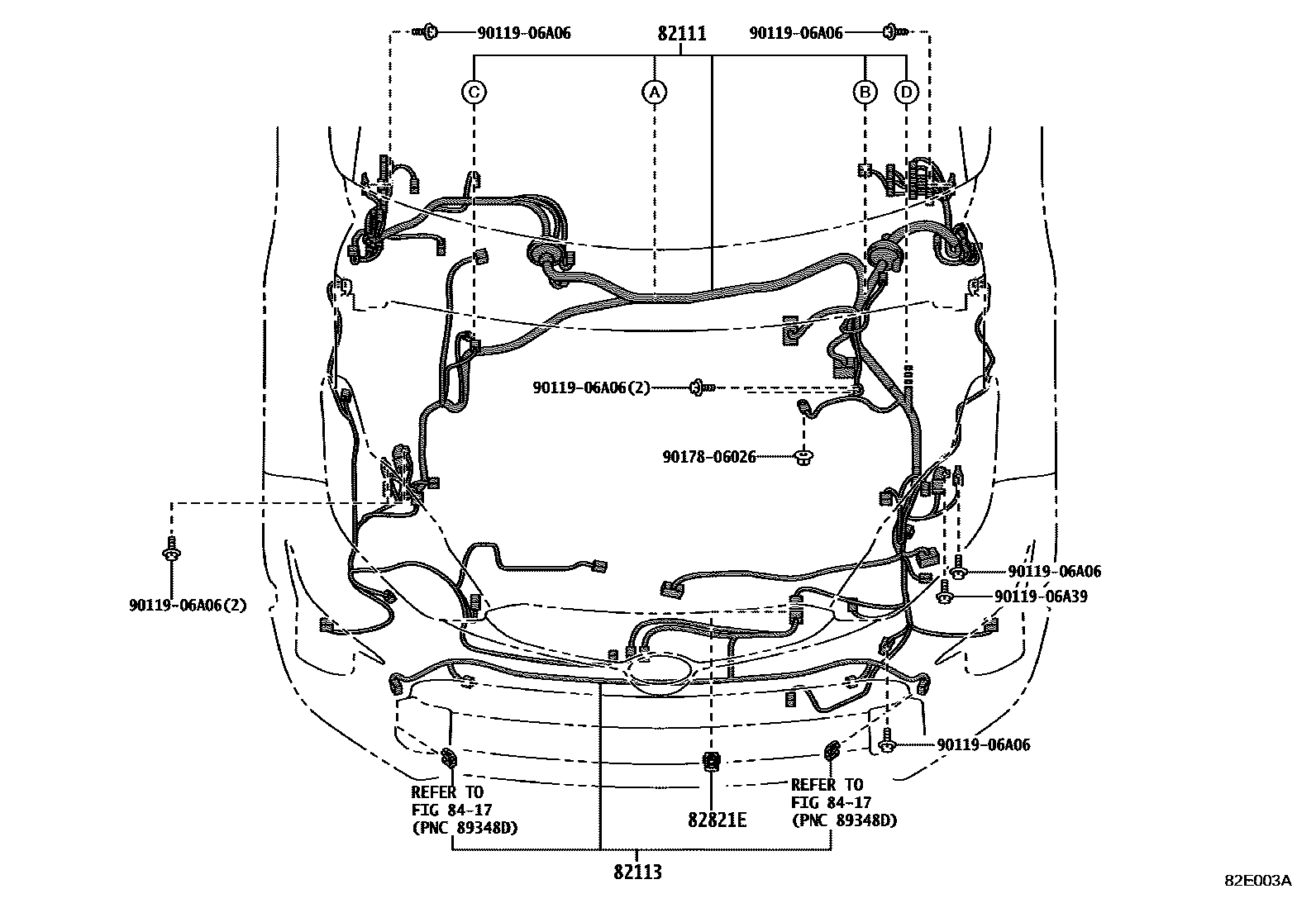 90119-06A06
82111
90119-06A06
C
A
B
D
90119-06A06(2)
90178-06026
90119-06A06(2)
90119-06A06
90119-06A39
90119-06A06
REFER TO
FIG 84-17
(PNC 89348D)
82821E
REFER TO
FIG 84-17
(PNC 89348D)
82113
82E003A