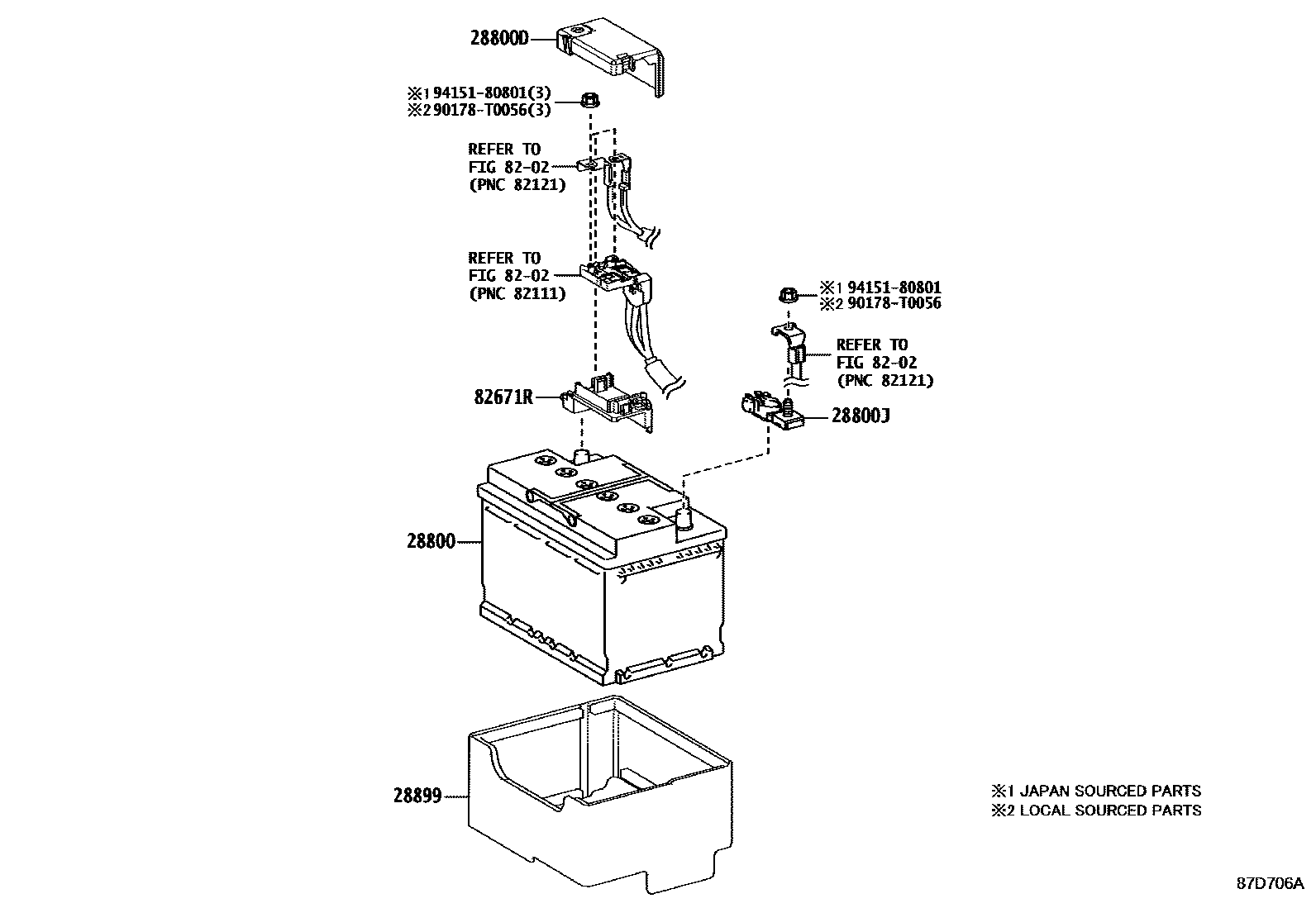 28800D

※1 94151-80801(3)
※2 90178-T0056(3)

REFER TO
FIG 82-02
(PNC 82121)

REFER TO
FIG 82-02
(PNC 82111)

※1 94151-80801
※2 90178-T0056

REFER TO
FIG 82-02
(PNC 82121)

82671R

28800J

28800

28899

※1 JAPAN SOURCED PARTS
※2 LOCAL SOURCED PARTS

87D706A