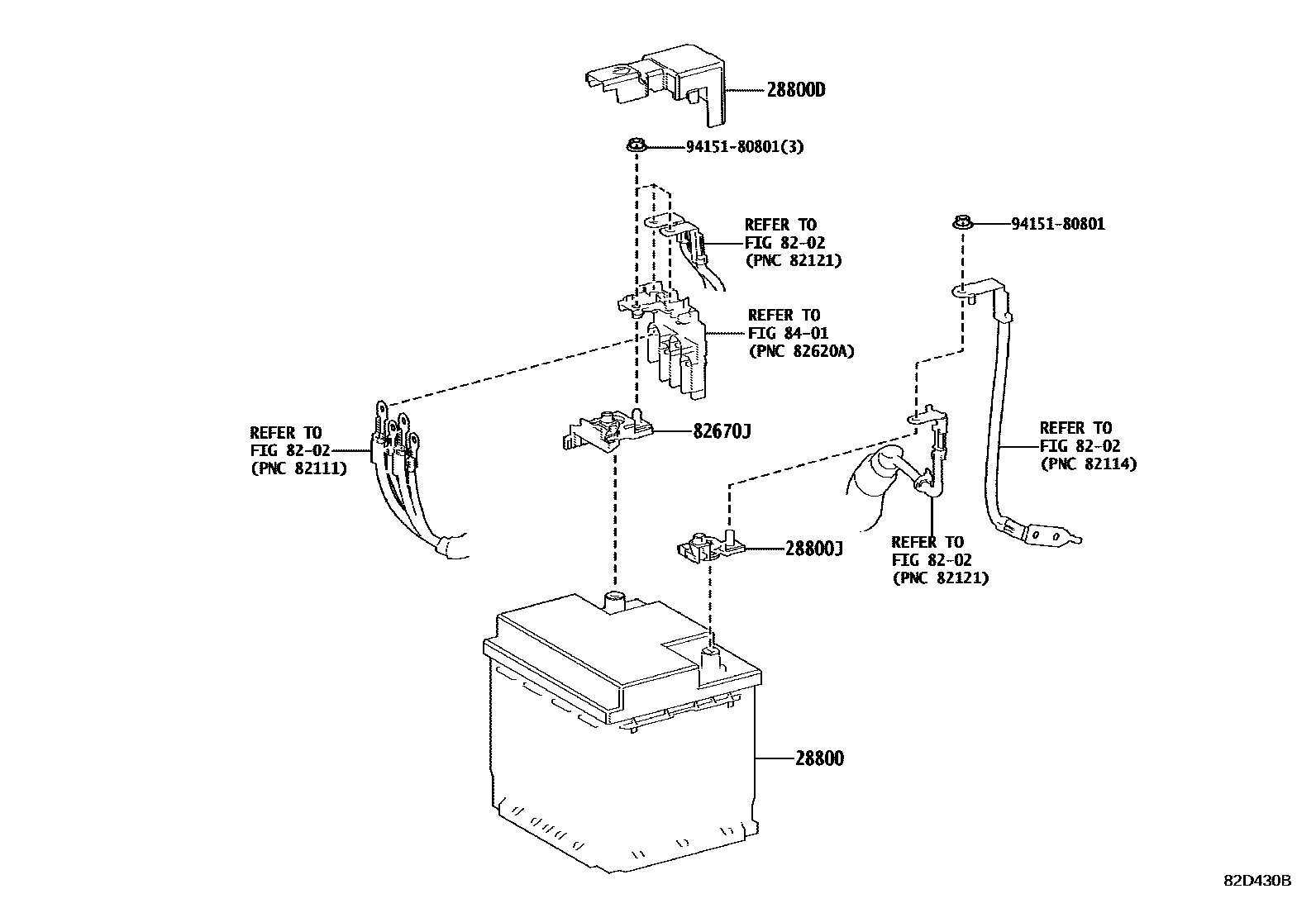 28800D

94151-80801(3)

REFER TO
FIG 82-02
(PNC 82121)

94151-80801

REFER TO
FIG 84-01
(PNC 82620A)

REFER TO
FIG 82-02
(PNC 82111)

82670J

REFER TO
FIG 82-02
(PNC 82114)

28800J

REFER TO
FIG 82-02
(PNC 82121)

28800

82D430B