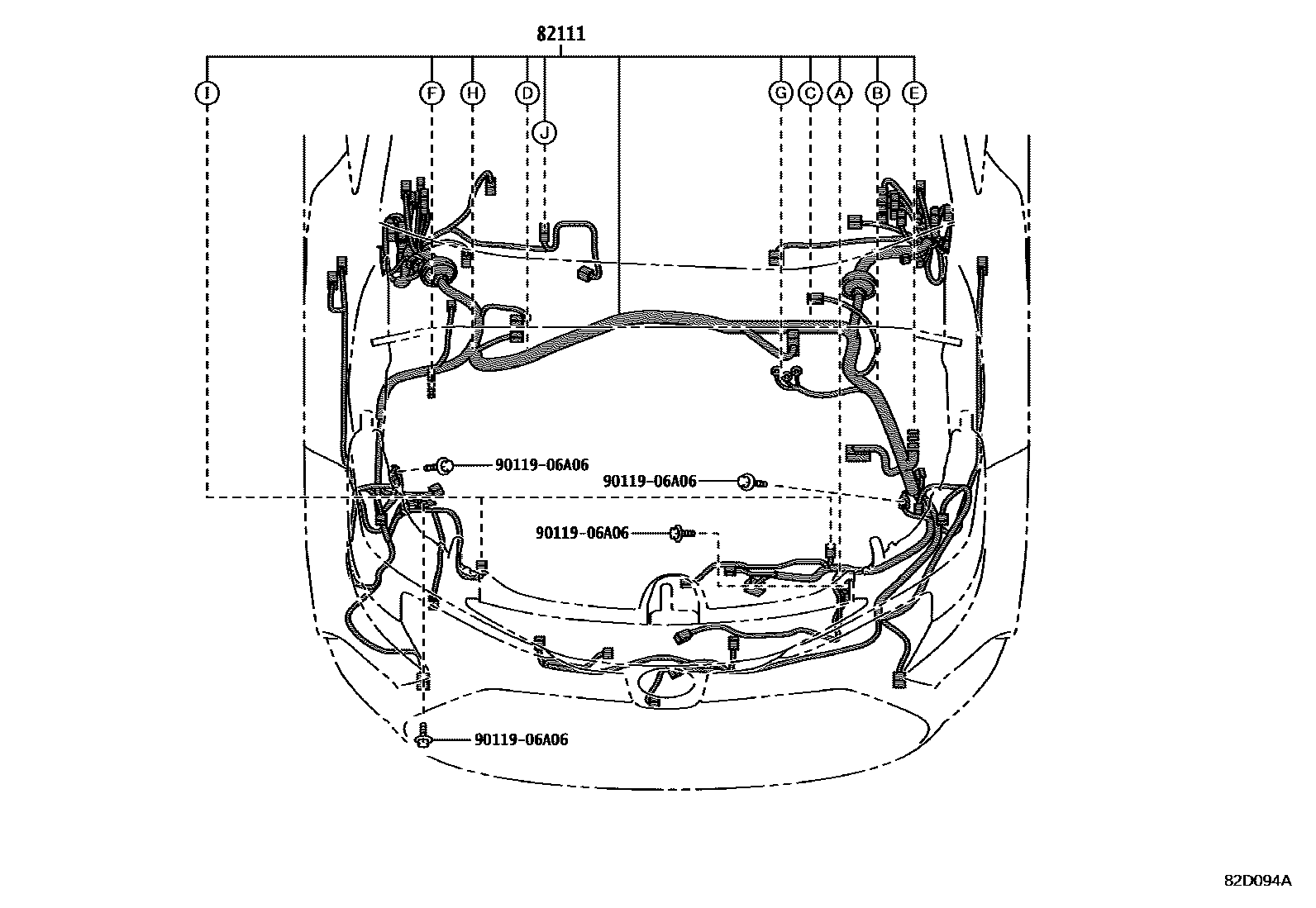 82111

I F H D J G C A B E

90119-06A06

90119-06A06

90119-06A06

90119-06A06

82D094A