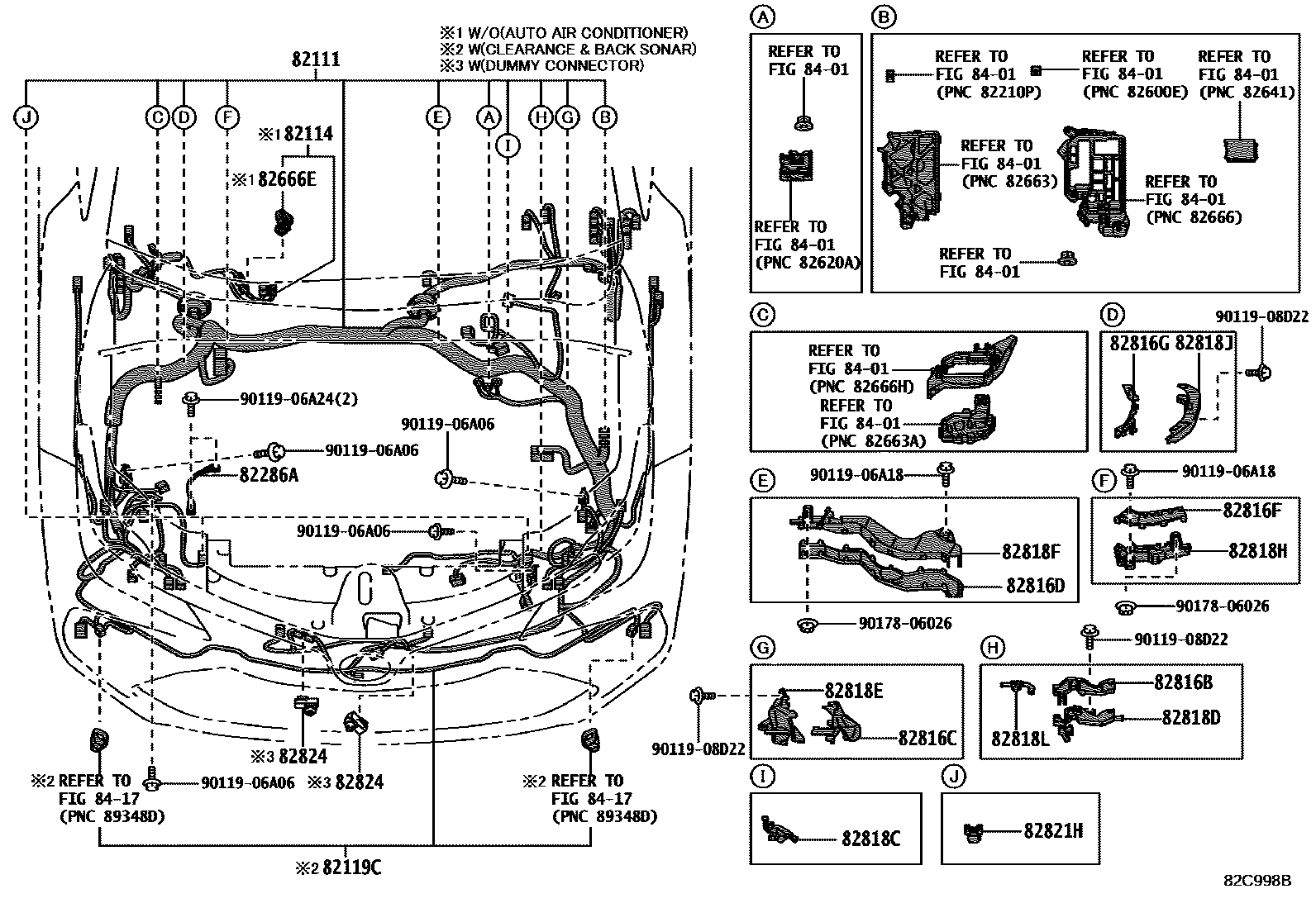 ※1 W/O(AUTO AIR CONDITIONER)
※2 W(CLEARANCE & BACK SONAR)
※3 W(DUMMY CONNECTOR)

82111

J C D F E A I H G B

※1 82114
※1 82666E

90119-06A24(2)
90119-06A06
90119-06A06
82286A
90119-06A06

※3 82824
※3 82824
※2 REFER TO FIG 84-17 (PNC 89348D)
90119-06A06
※2 REFER TO FIG 84-17 (PNC 89348D)
※2 82119C

A
REFER TO FIG 84-01
REFER TO FIG 84-01 (PNC 82620A)

B
REFER TO FIG 84-01 (PNC 82210P)
REFER TO FIG 84-01 (PNC 82600E)
REFER TO FIG 84-01 (PNC 82641)
REFER TO FIG 84-01 (PNC 82663)
REFER TO FIG 84-01 (PNC 82666)
REFER TO FIG 84-01

C
REFER TO FIG 84-01 (PNC 82666H)
REFER TO FIG 84-01 (PNC 82663A)

D
90119-08D22
82816G 82818J

E
90119-06A18
82818F
82816D
90178-06026

F
90119-06A18
82816F
82818H
90178-06026

G
82818E
82816C
90119-08D22

H
90119-08D22
82816B
82818D
82818L

I
82818C

J
82821H

82C998B