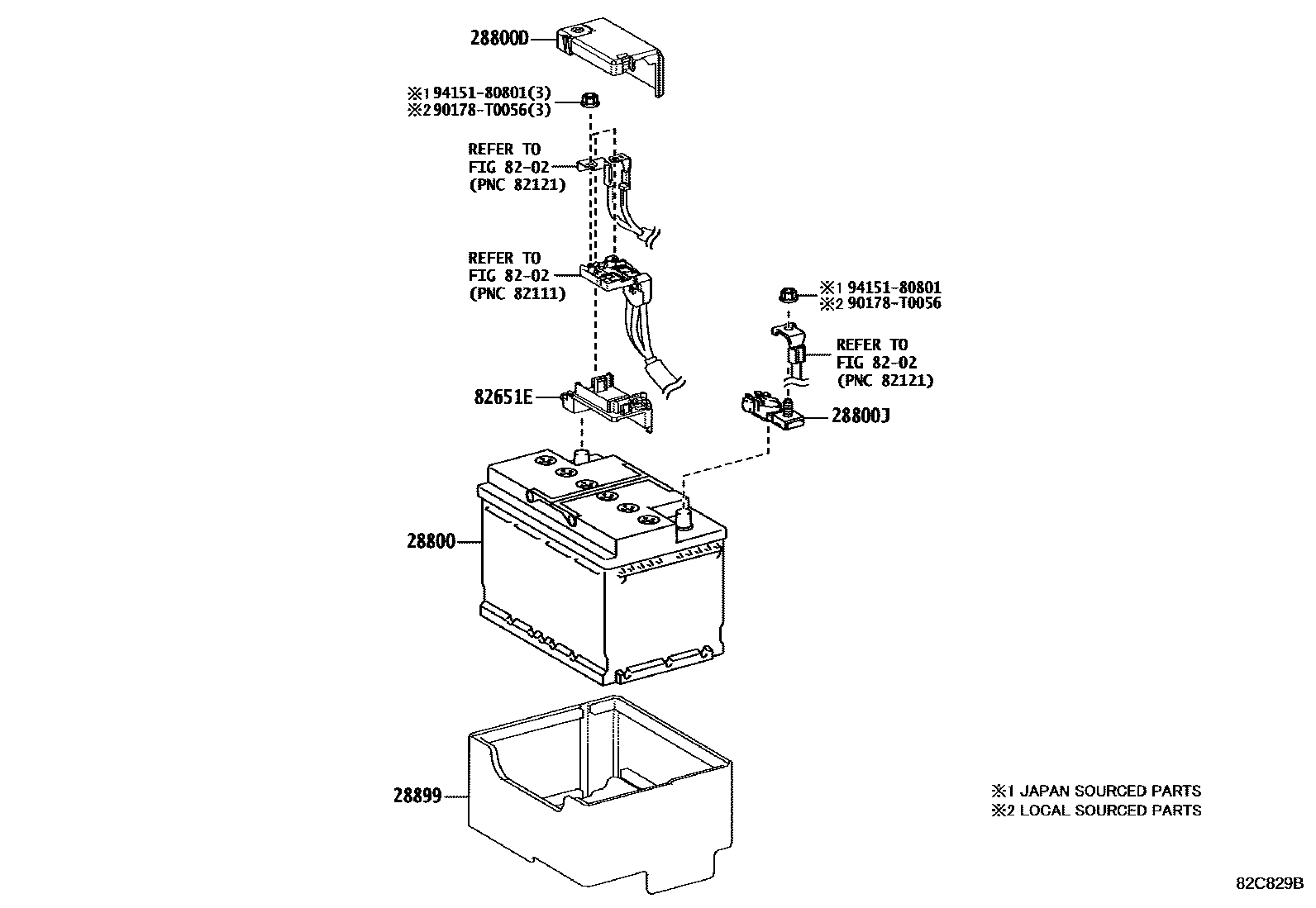 28800D

※1 94151-80801(3)
※2 90178-T0056(3)

REFER TO
FIG 82-02
(PNC 82121)

REFER TO
FIG 82-02
(PNC 82111)

※1 94151-80801
※2 90178-T0056

REFER TO
FIG 82-02
(PNC 82121)

82651E

28800J

28800

28899

※1 JAPAN SOURCED PARTS
※2 LOCAL SOURCED PARTS

82C829B