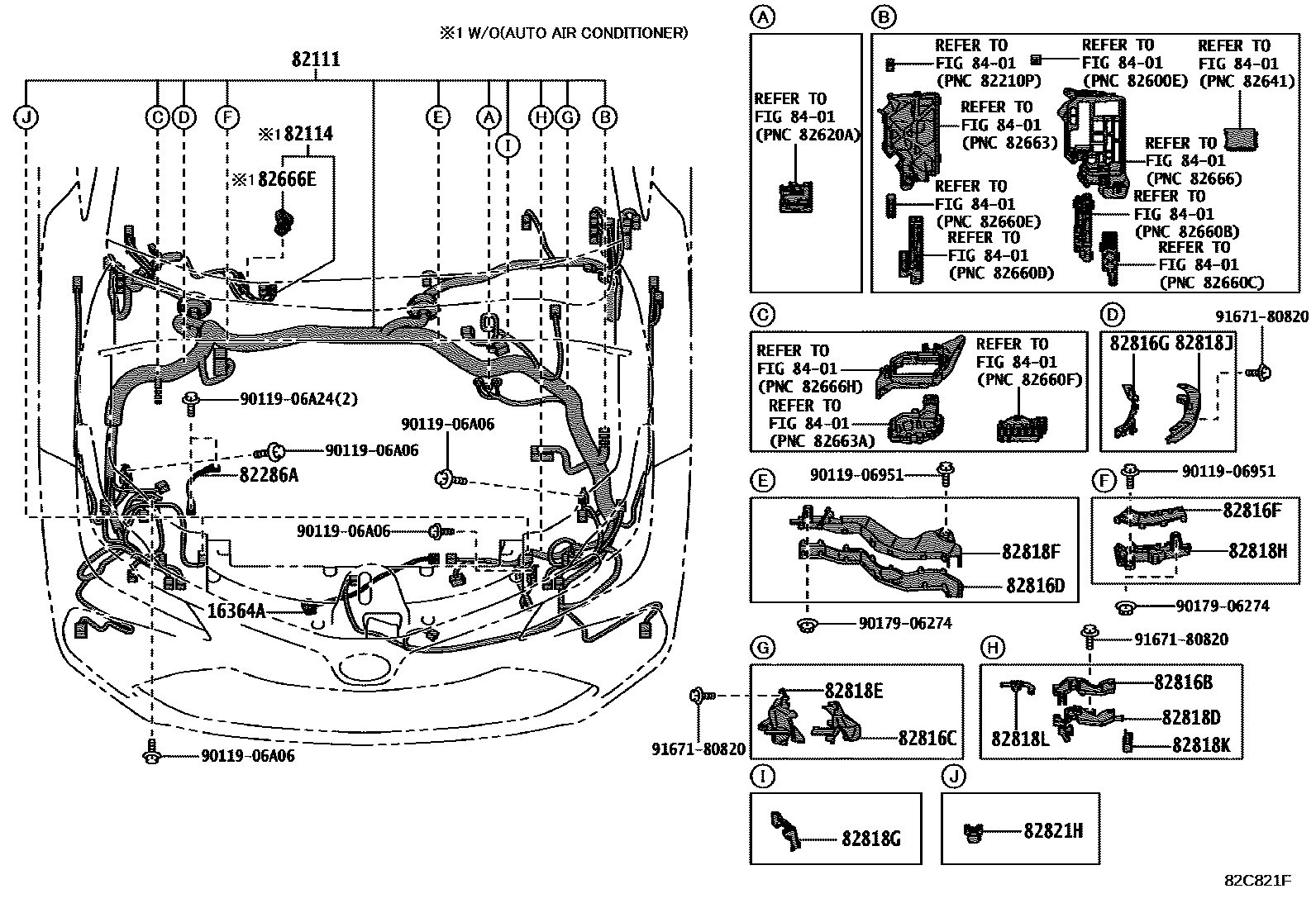 ※1 W/O(AUTO AIR CONDITIONER)

82111

J C D F E A I H G B

※1 82114

※1 82666E

90119-06A24(2)

90119-06A06

90119-06A06

82286A

90119-06A06

16364A

90119-06A06

A
REFER TO FIG 84-01 (PNC 82620A)

B
REFER TO FIG 84-01 (PNC 82210P)
REFER TO FIG 84-01 (PNC 82600E)
REFER TO FIG 84-01 (PNC 82641)
REFER TO FIG 84-01 (PNC 82663)
REFER TO FIG 84-01 (PNC 82666)
REFER TO FIG 84-01 (PNC 82660E)
REFER TO FIG 84-01 (PNC 82660B)
REFER TO FIG 84-01 (PNC 82660D)
REFER TO FIG 84-01 (PNC 82660C)

C
REFER TO FIG 84-01 (PNC 82666H)
REFER TO FIG 84-01 (PNC 82660F)
REFER TO FIG 84-01 (PNC 82663A)

D
91671-80820
82816G 82818J

E
90119-06951
82818F
82816D
90179-06274

F
90119-06951
82816F
82818H
90179-06274

G
82818E
82816C
91671-80820

H
91671-80820
82816B
82818D
82818L
82818K

I
82818G

J
82821H

82C821F