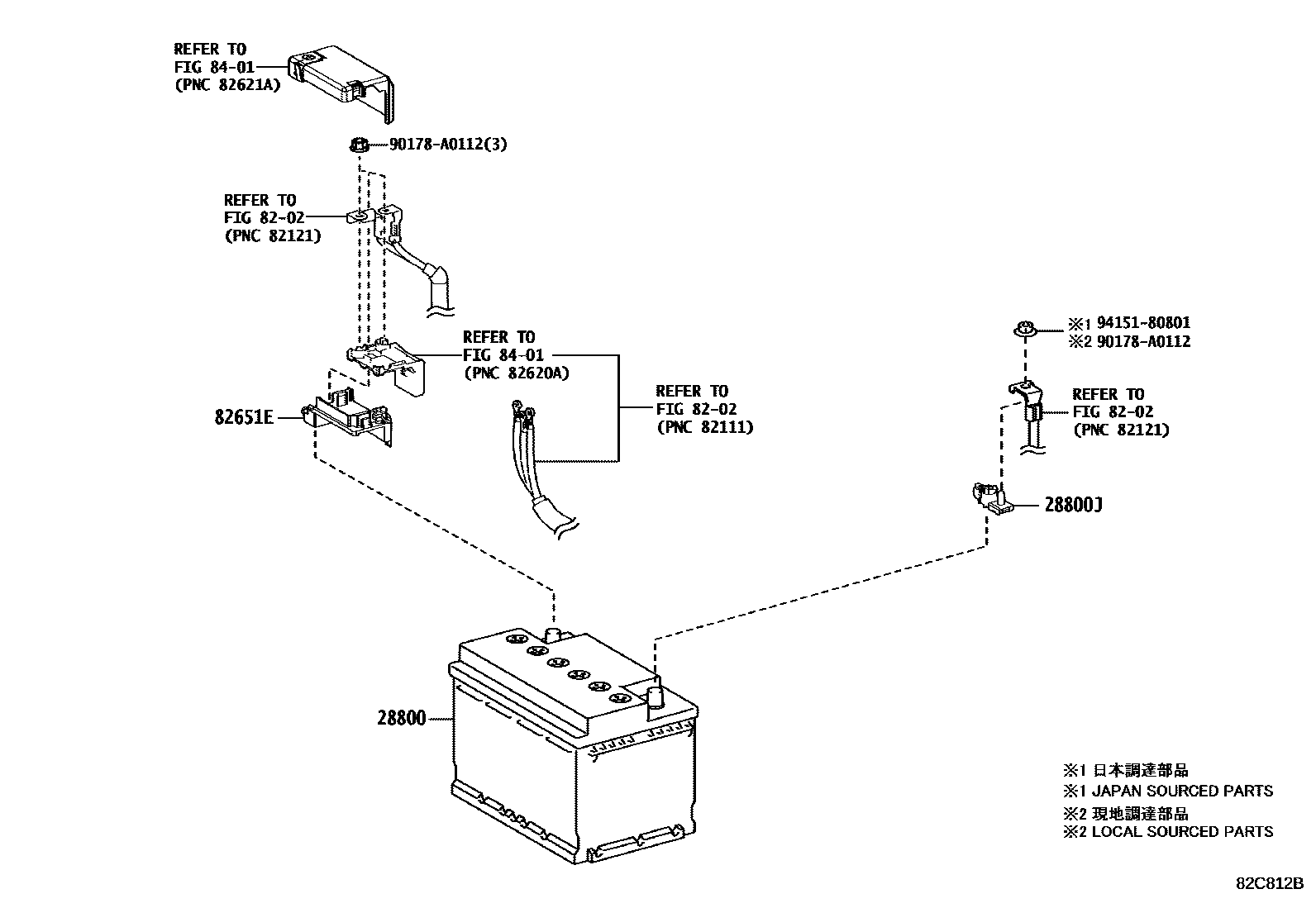 REFER TO
FIG 84-01
(PNC 82621A)

90178-A0112(3)

REFER TO
FIG 82-02
(PNC 82121)

REFER TO
FIG 84-01
(PNC 82620A)

82651E

REFER TO
FIG 82-02
(PNC 82111)

※1 94151-80801
※2 90178-A0112

REFER TO
FIG 82-02
(PNC 82121)

28800J

28800

※1 日本調達部品
※1 JAPAN SOURCED PARTS
※2 現地調達部品
※2 LOCAL SOURCED PARTS

82C812B