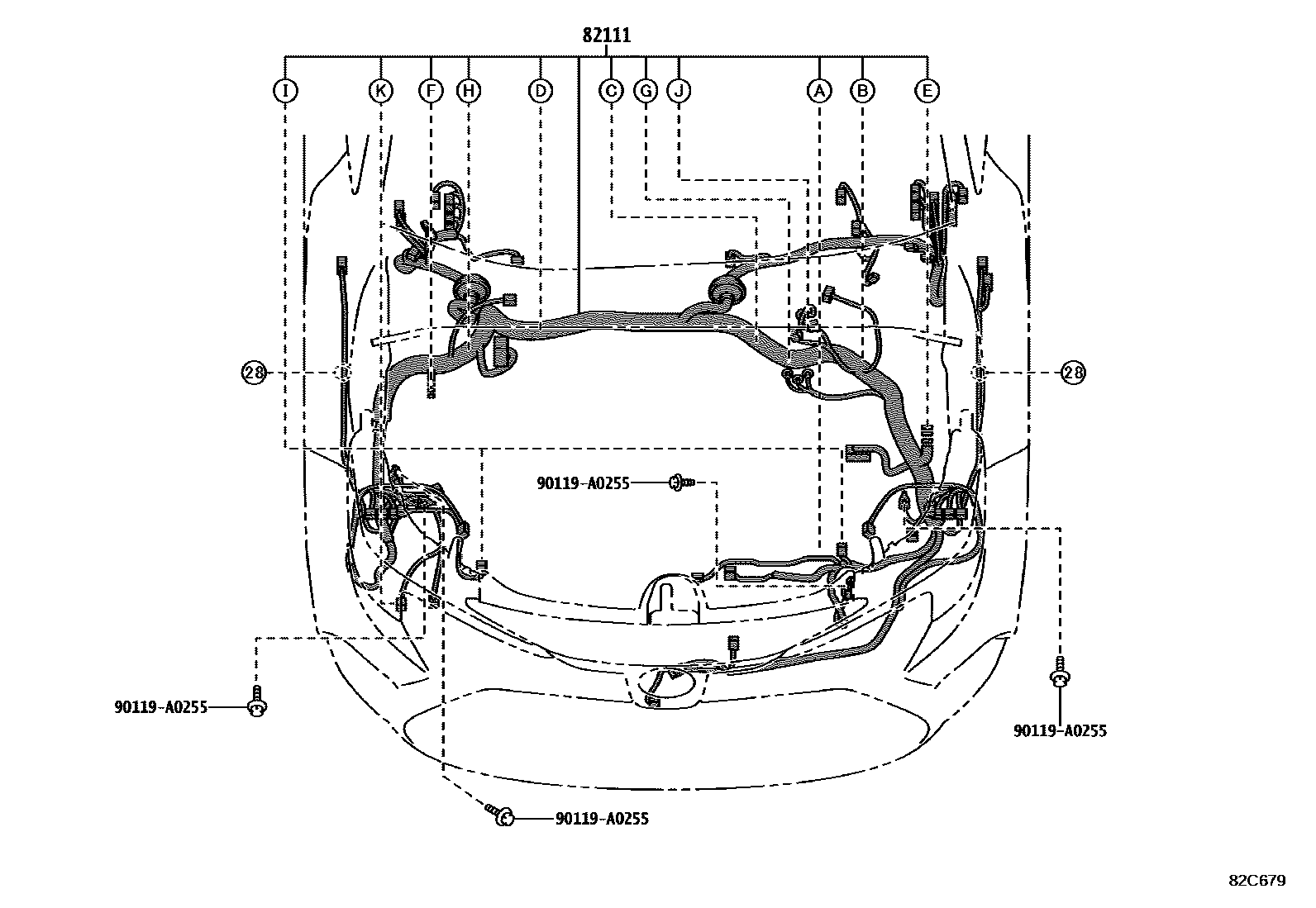 82111

I K F H D C G J A B E

28 28

90119-A0255

90119-A0255

90119-A0255

90119-A0255

82C679