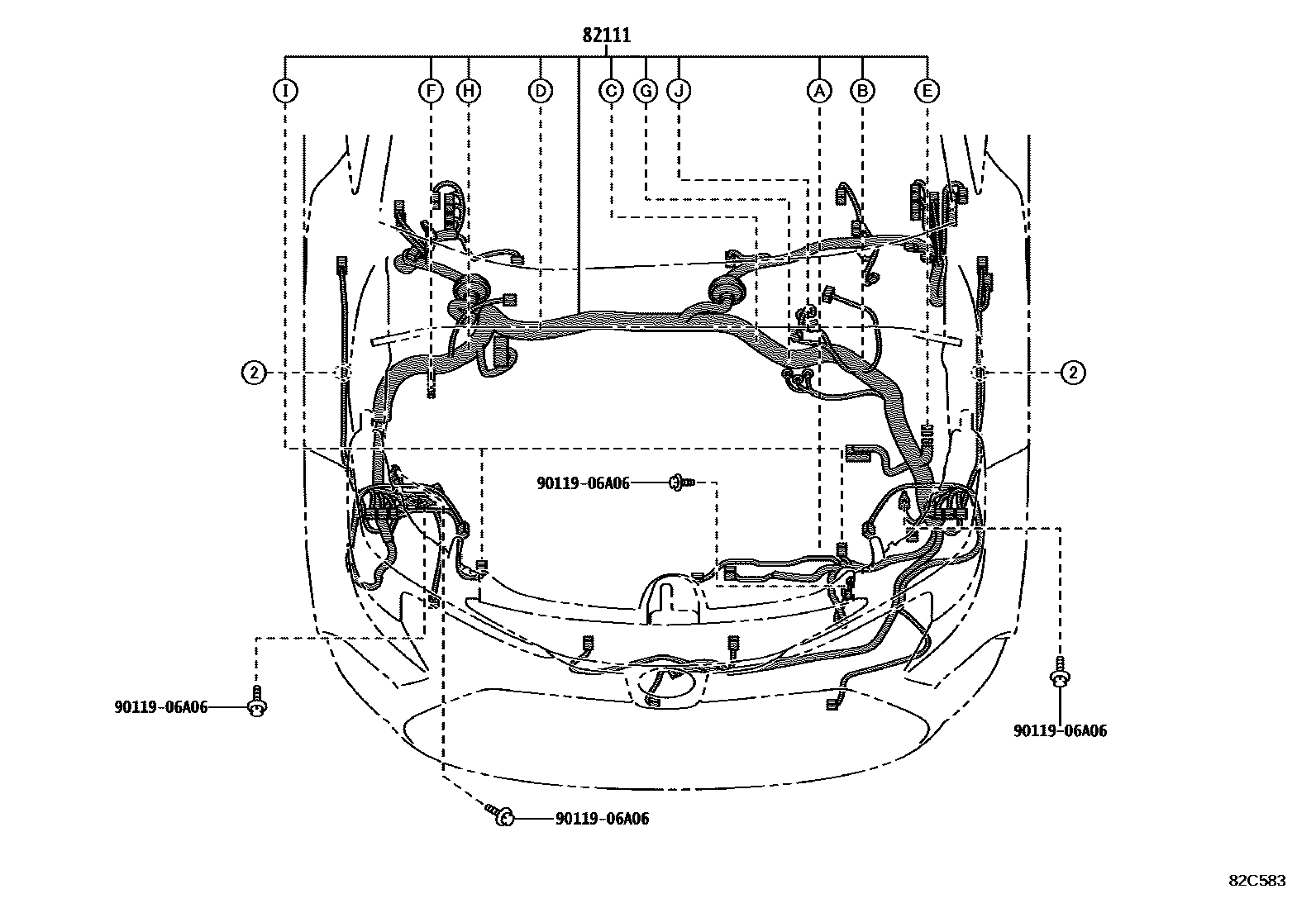 82111

I
F
H
D
C
G
J
A
B
E

2
2

90119-06A06
90119-06A06
90119-06A06
90119-06A06

82C583