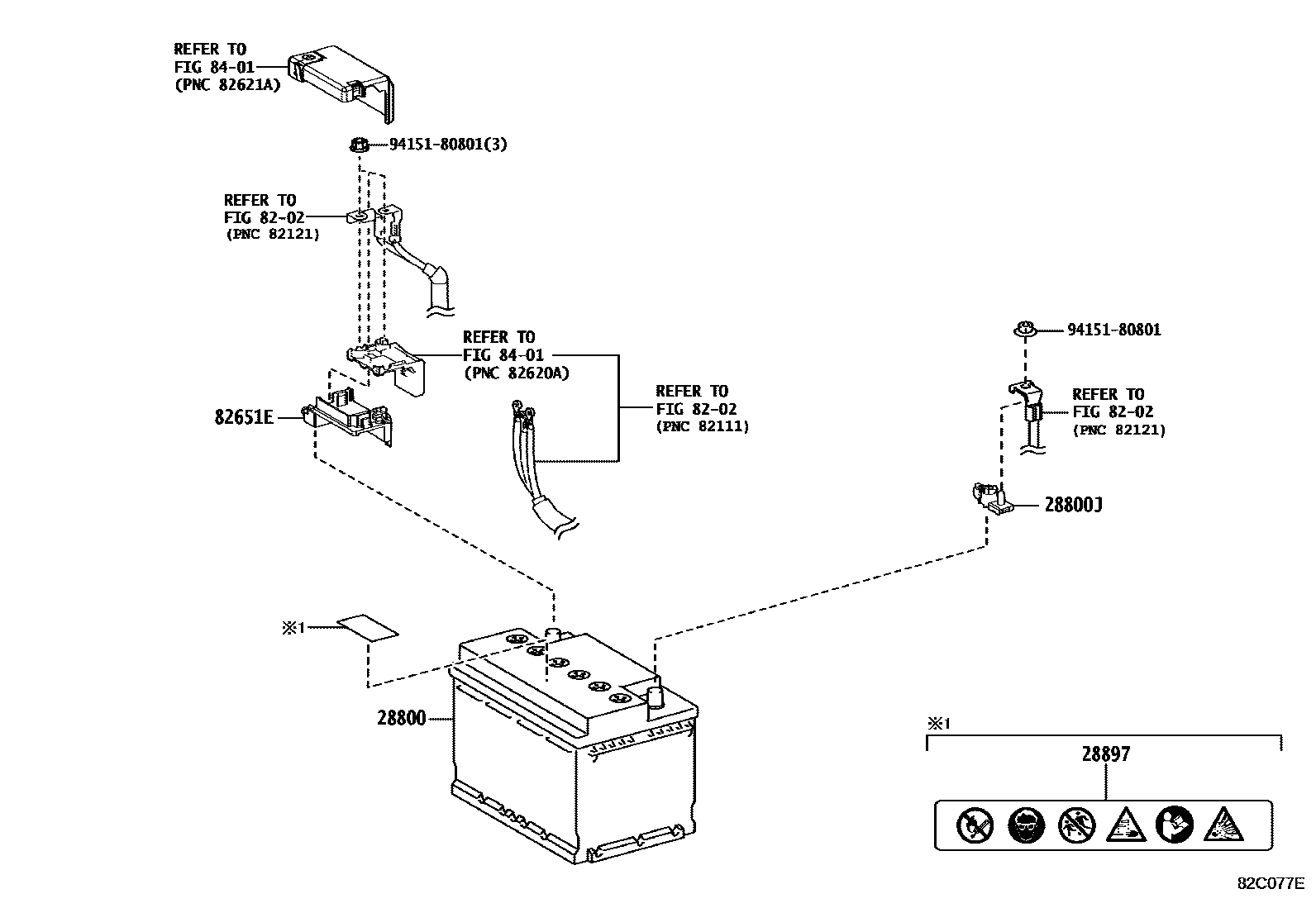 REFER TO
FIG 84-01
(PNC 82621A)

94151-80801(3)

REFER TO
FIG 82-02
(PNC 82121)

REFER TO
FIG 84-01
(PNC 82620A)

82651E

REFER TO
FIG 82-02
(PNC 82111)

94151-80801

REFER TO
FIG 82-02
(PNC 82121)

28800J

※1

28800

※1

28897

82C077E