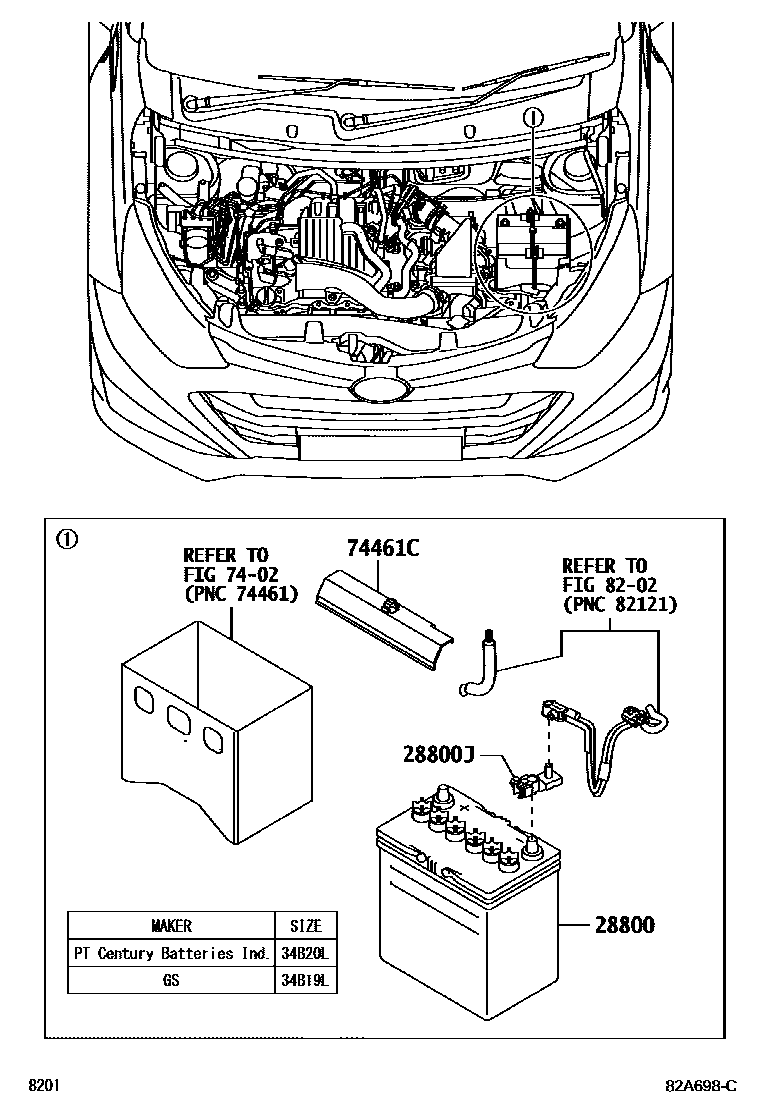 ①

REFER TO FIG 74-02 (PNC 74461)

74461C

REFER TO FIG 82-02 (PNC 82121)

28800J

28800

| MAKER | SIZE |
|---|---|
| PT Century Batteries Ind. | 34B20L |
| GS | 34B19L |

8201

82A698-C