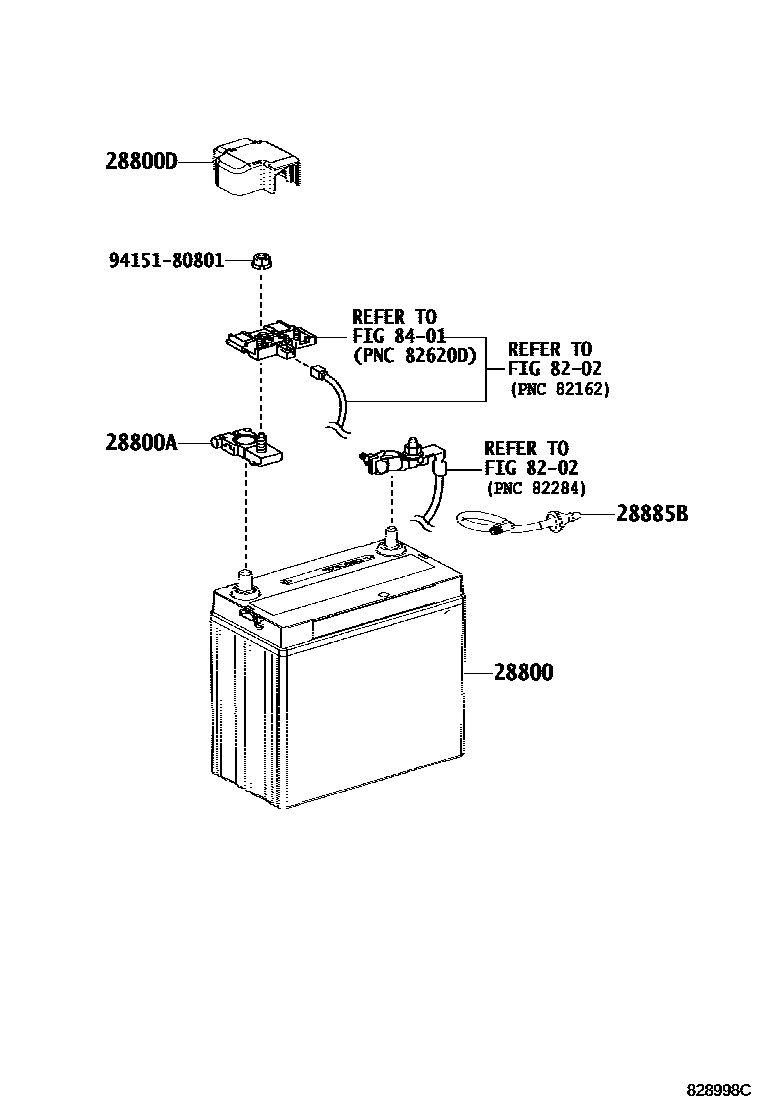 28800D

94151-80801

REFER TO
FIG 84-01
(PNC 82620D)

REFER TO
FIG 82-02
(PNC 82162)

28800A

REFER TO
FIG 82-02
(PNC 82284)

28885B

28800

828998C