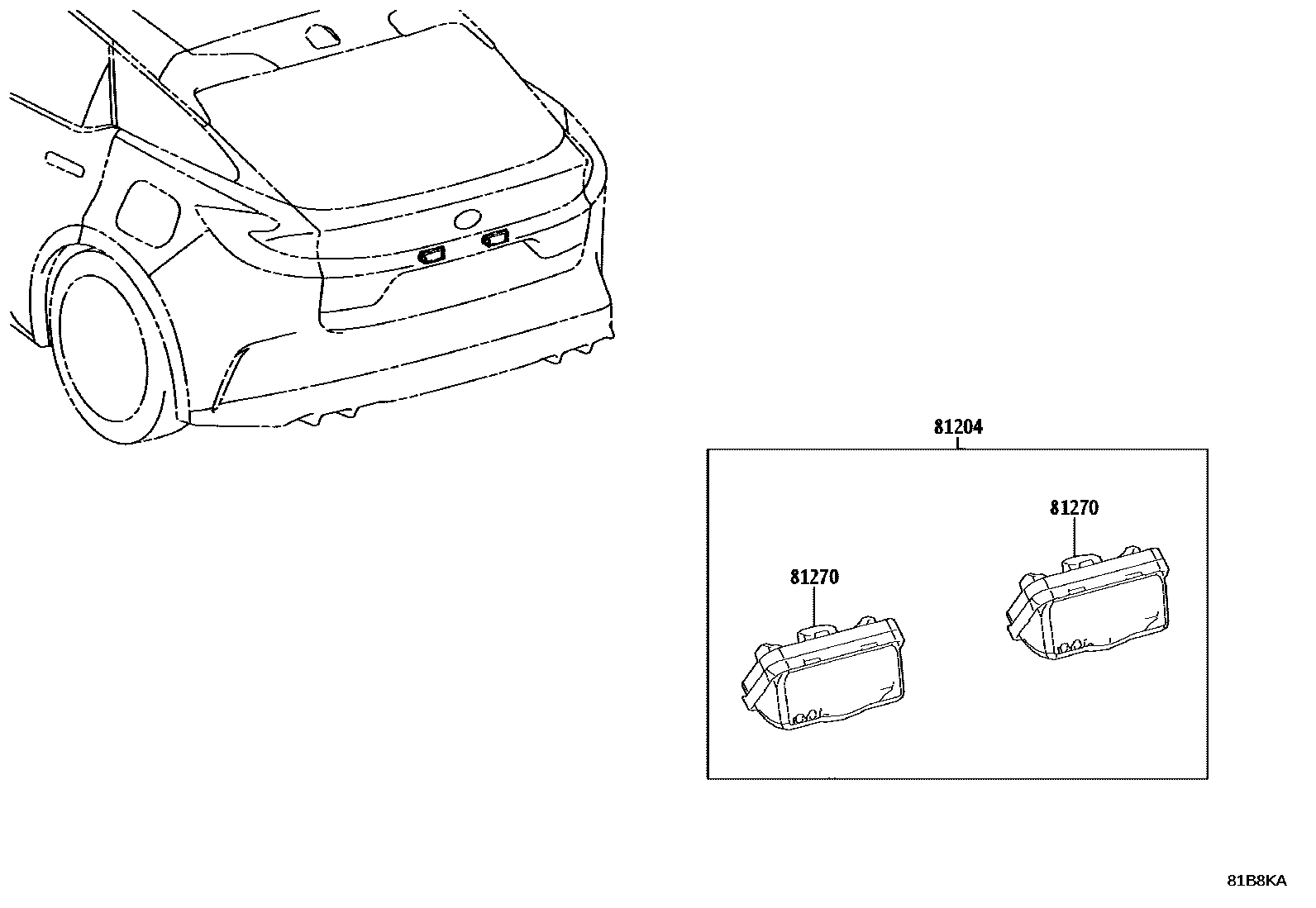 81204

81270

81270

81B8KA