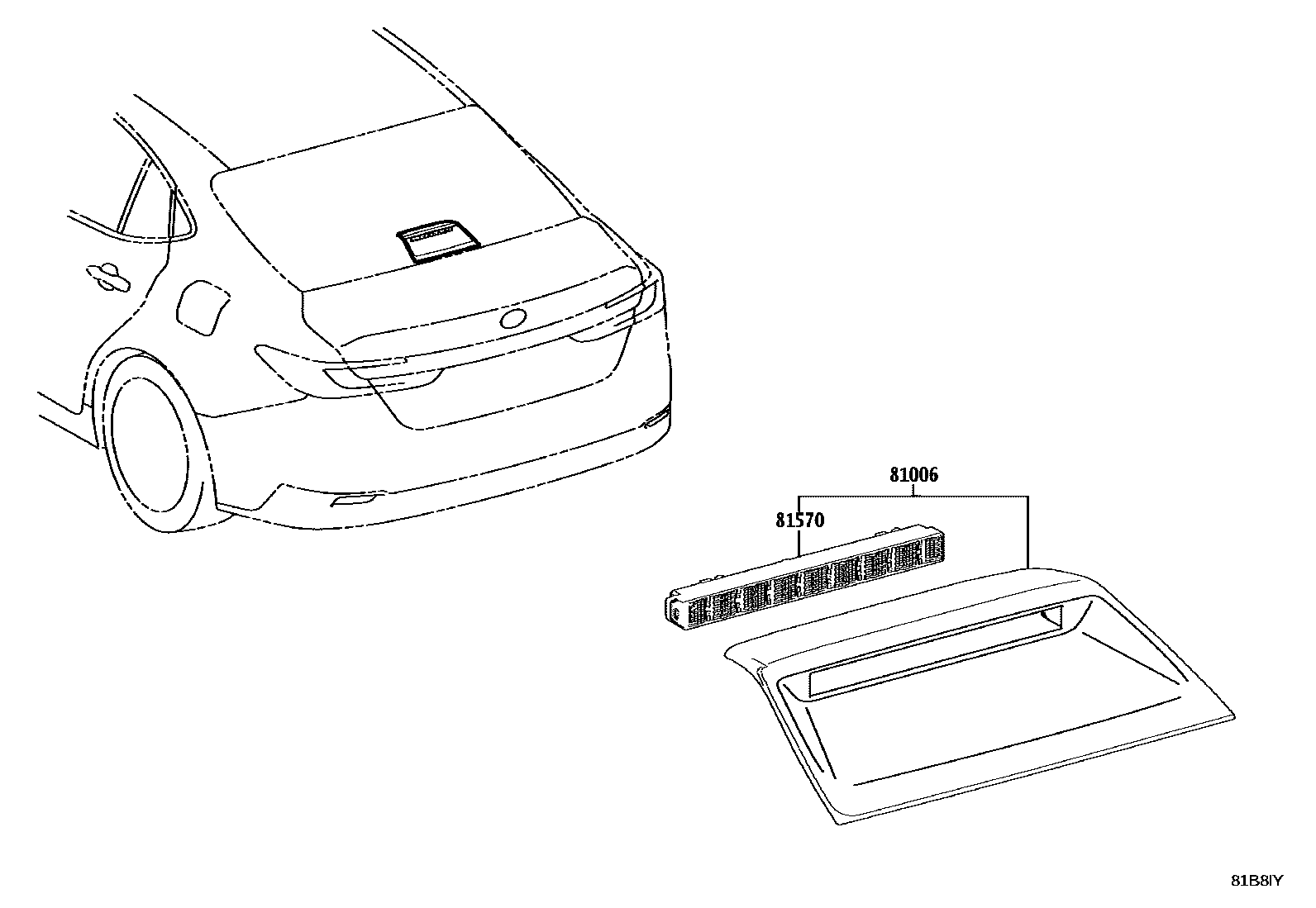 81006

81570

81B8IY