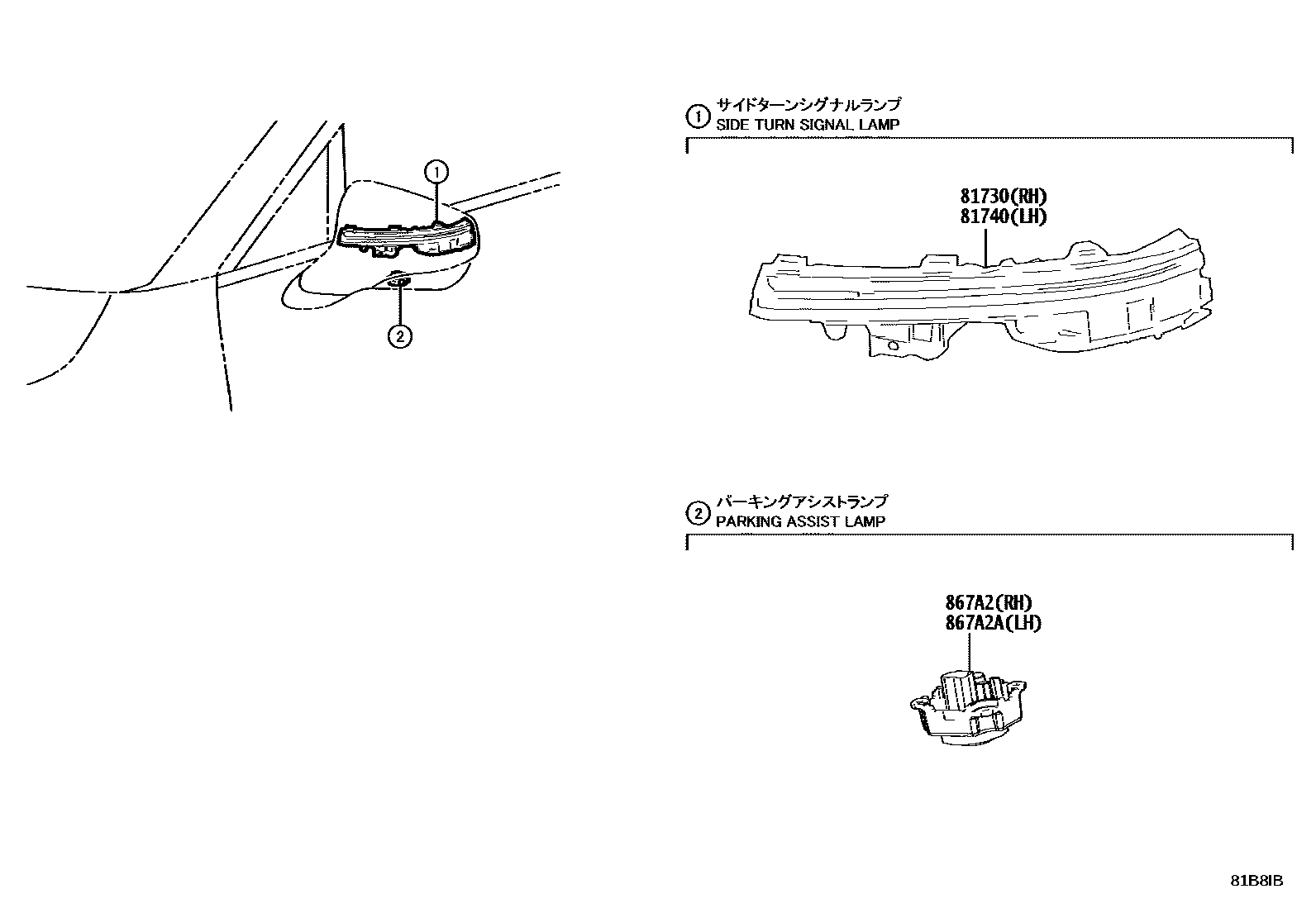 1

2

1 サイドターンシグナルランプ
SIDE TURN SIGNAL LAMP

81730(RH)
81740(LH)

2 パーキングアシストランプ
PARKING ASSIST LAMP

867A2(RH)
867A2A(LH)

81B8IB