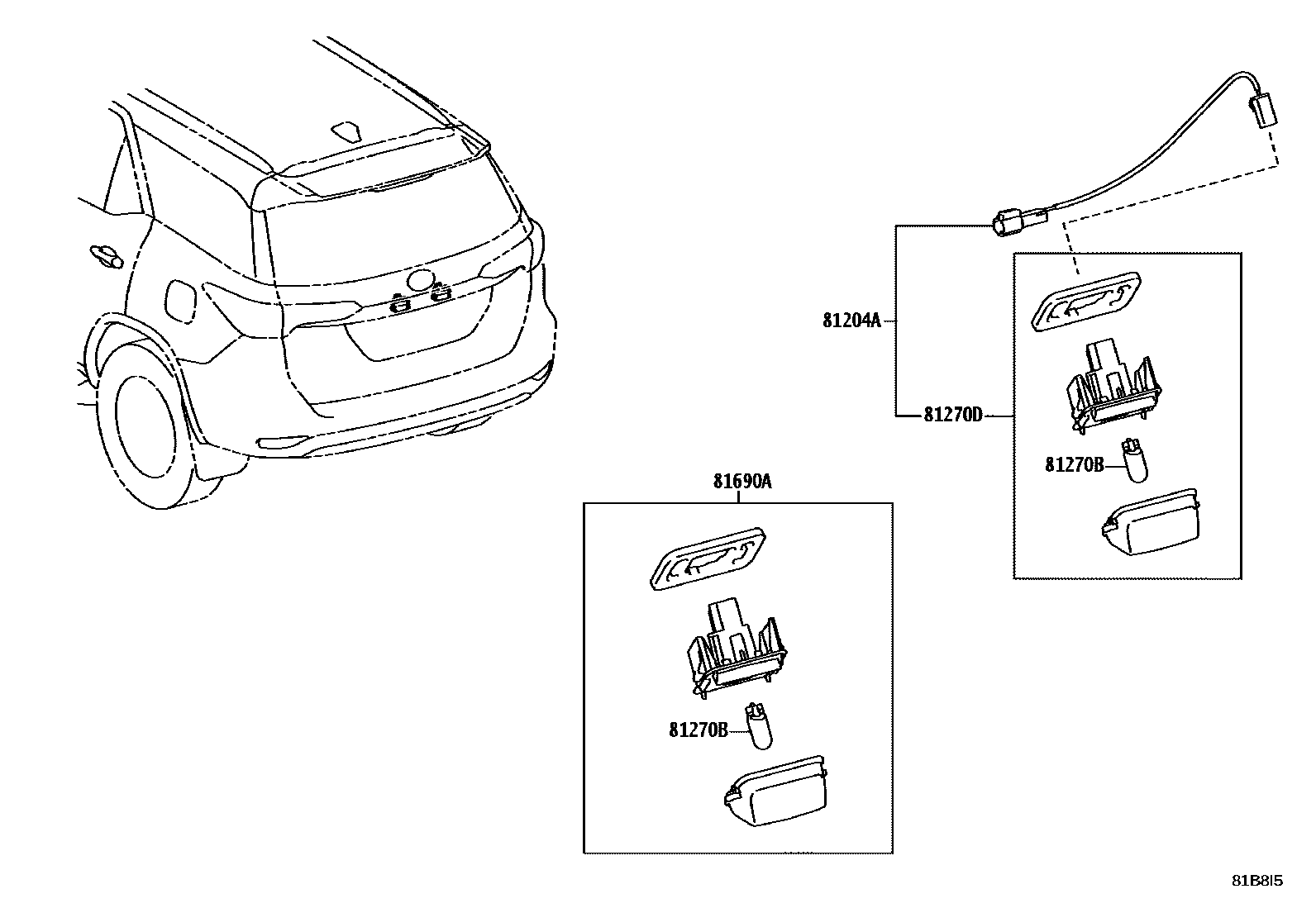 81204A
81270D
81270B
81690A
81270B
81B815