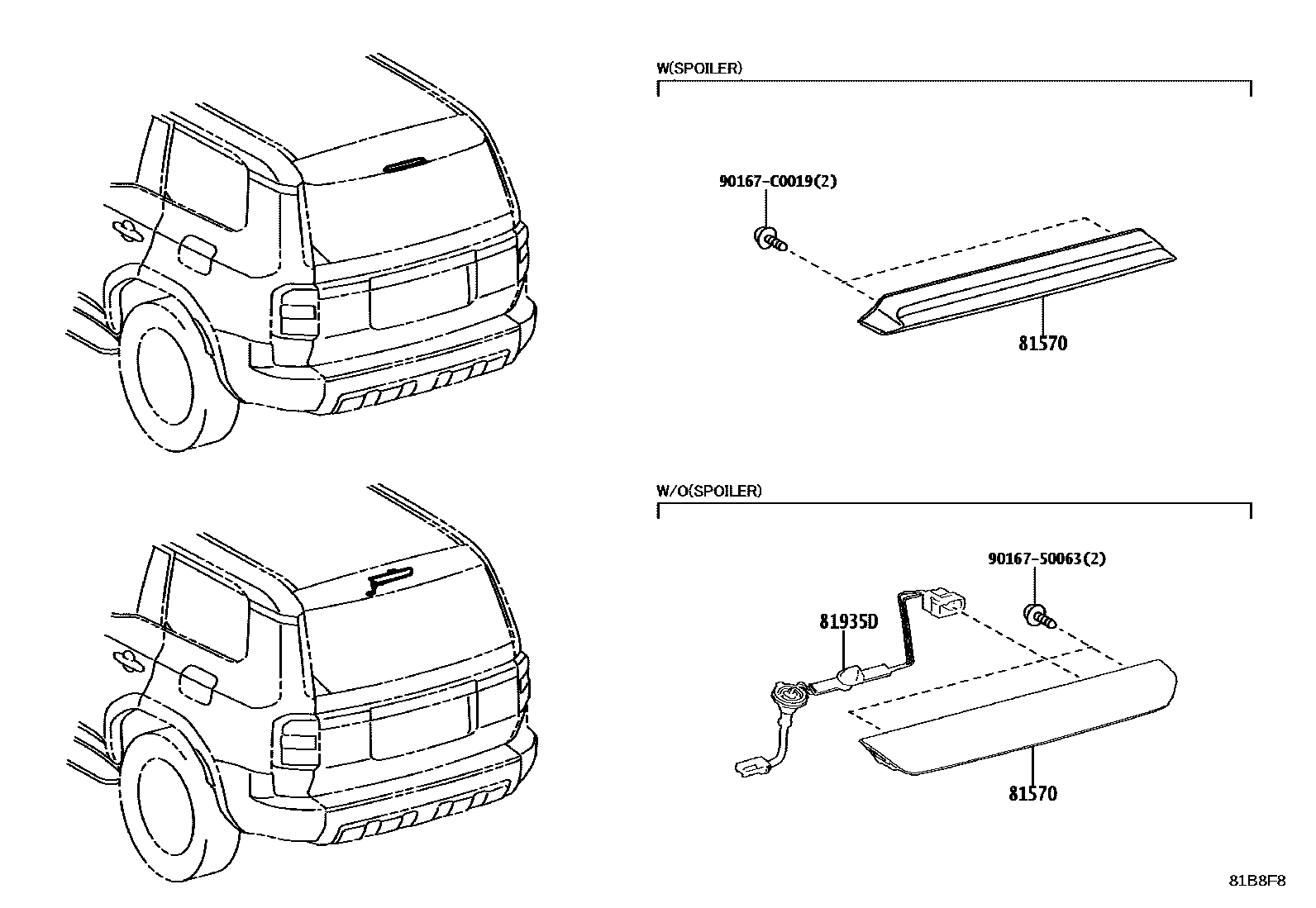 W(SPOILER)

90167-C0019(2)

81570

W/O(SPOILER)

90167-50063(2)

81935D

81570

81B8F8