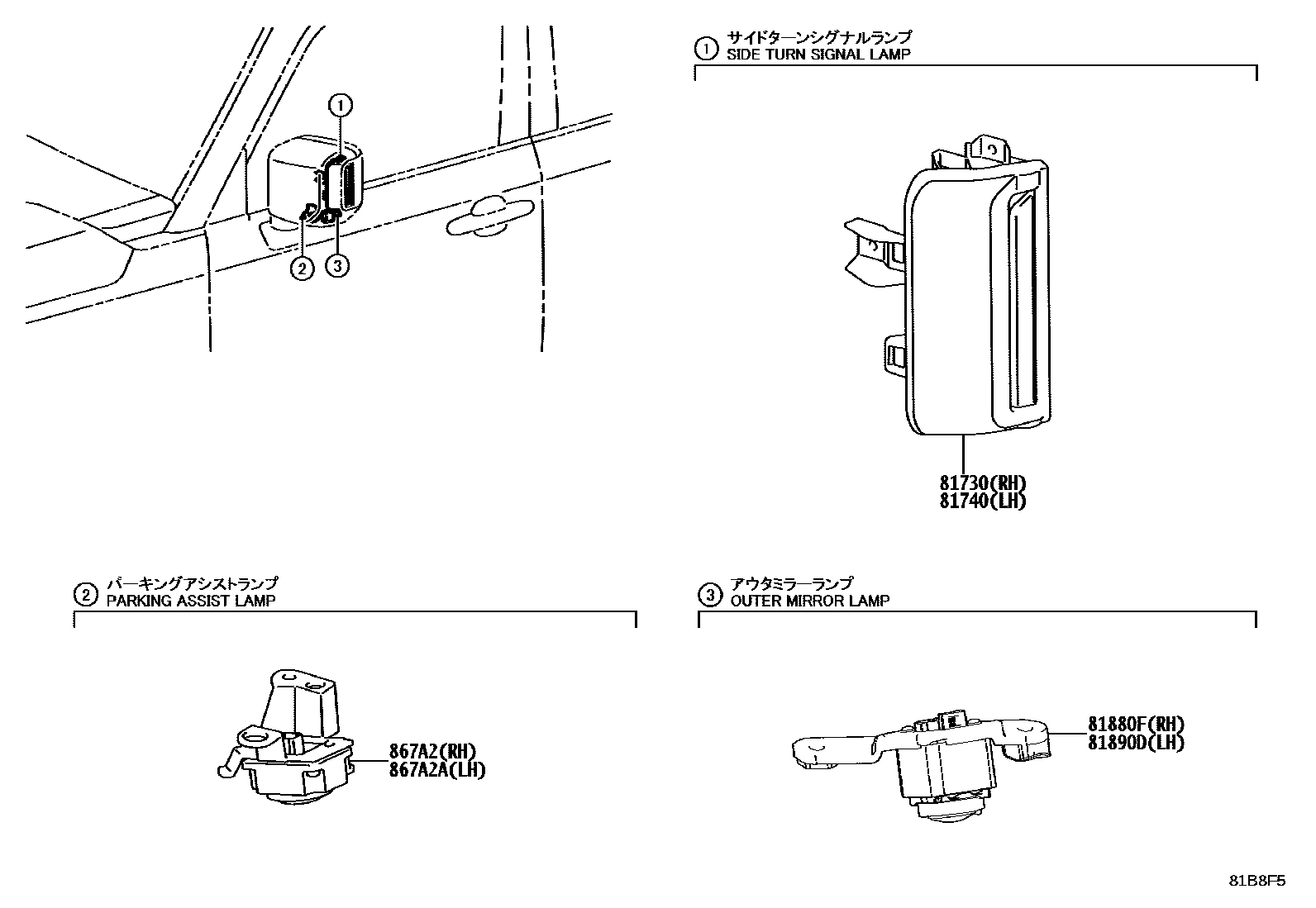 1
2
3

1 サイドターンシグナルランプ
SIDE TURN SIGNAL LAMP

81730(RH)
81740(LH)

2 パーキングアシストランプ
PARKING ASSIST LAMP

867A2(RH)
867A2A(LH)

3 アウタミラーランプ
OUTER MIRROR LAMP

81880F(RH)
81890D(LH)

81B8F5