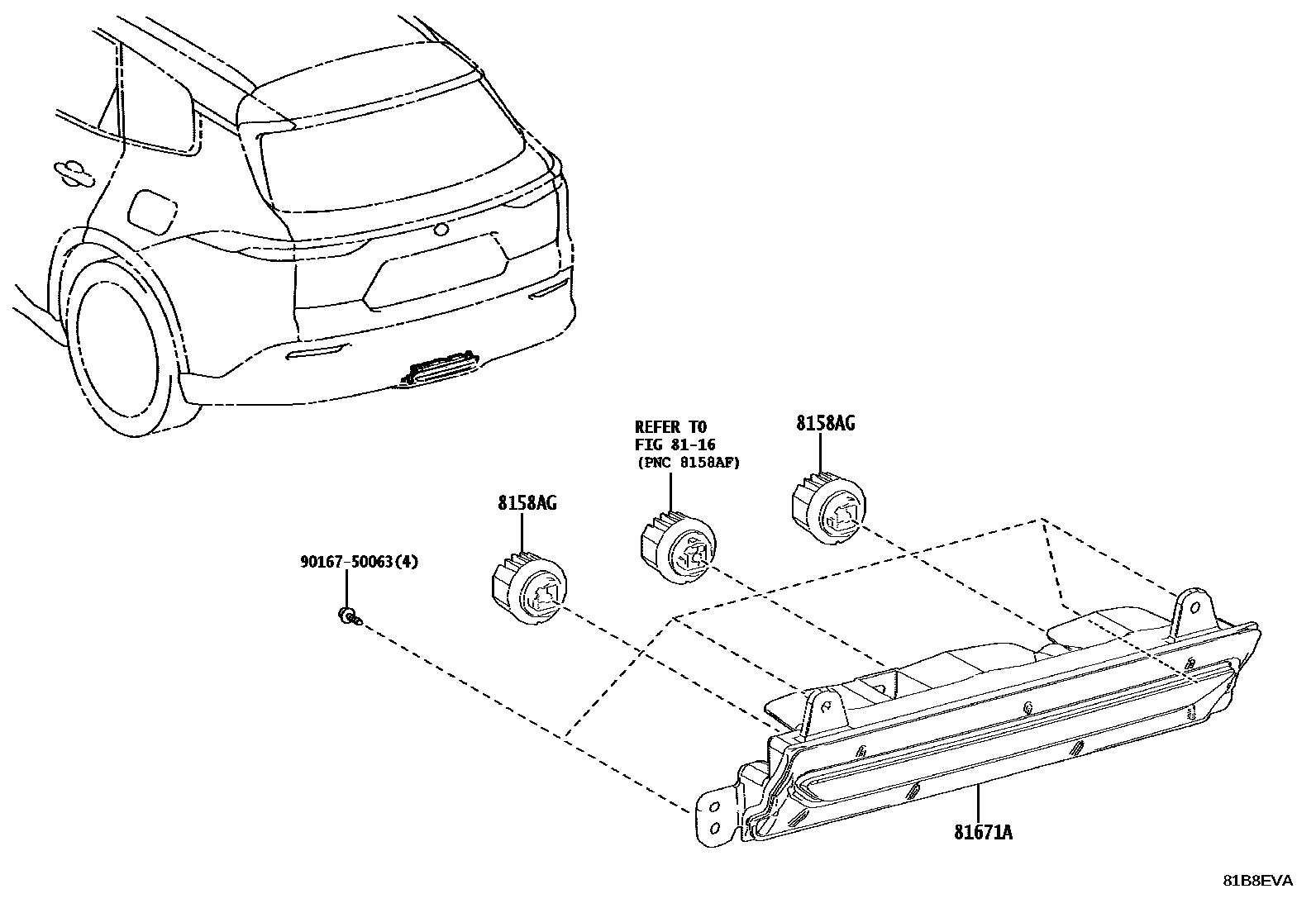 REFER TO
FIG 81-16
(PNC 8158AF)

8158AG

8158AG

90167-50063(4)

81671A

81B8EVA