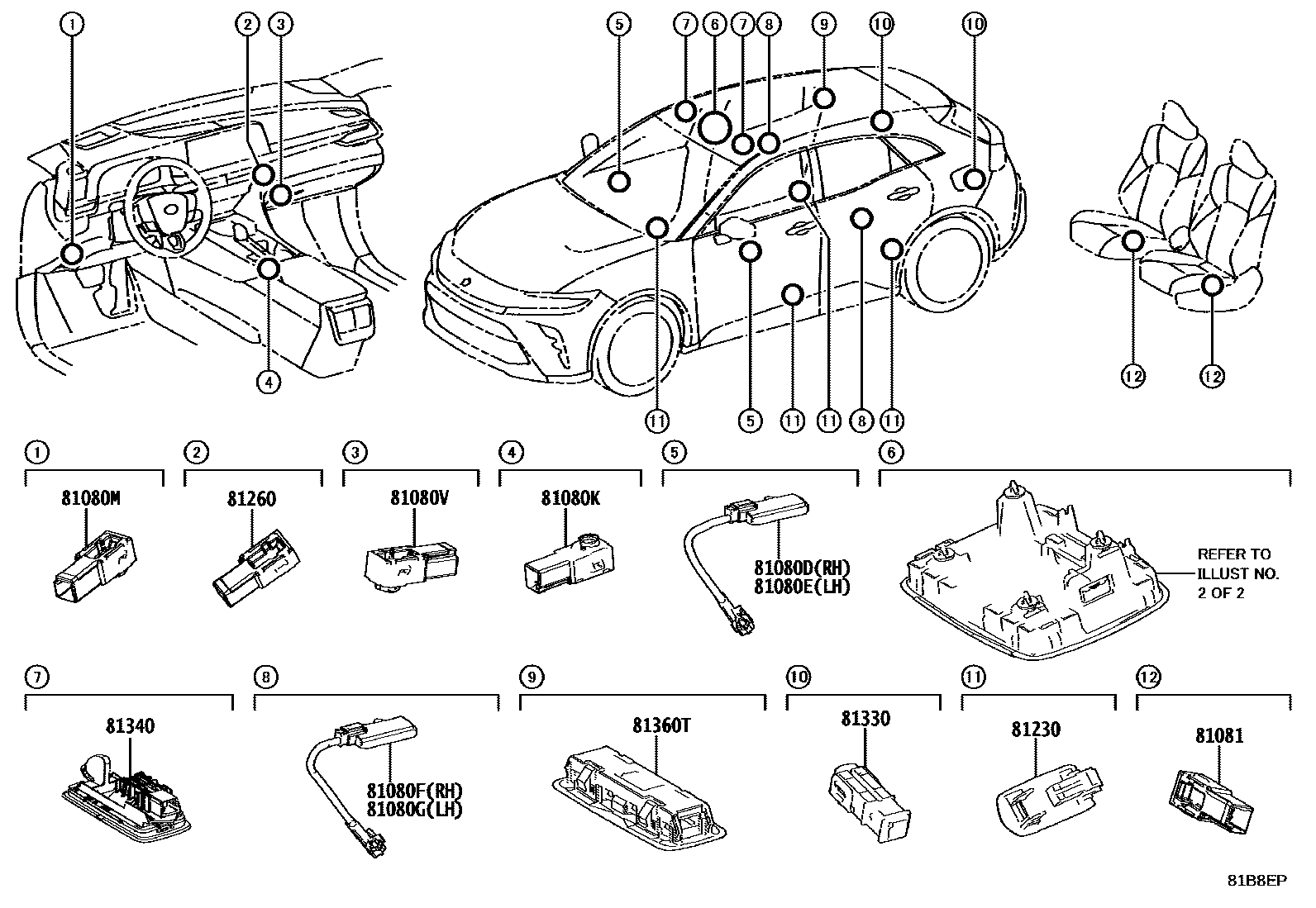 1 2 3 5 7 6 7 8 9 10 10

4

11 5 11 11 8 11

12 12

1
81080M

2
81260

3
81080V

4
81080K

5
81080D(RH)
81080E(LH)

6
REFER TO ILLUST NO. 2 OF 2

7
81340

8
81080F(RH)
81080G(LH)

9
81360T

10
81330

11
81230

12
81081

81B8EP