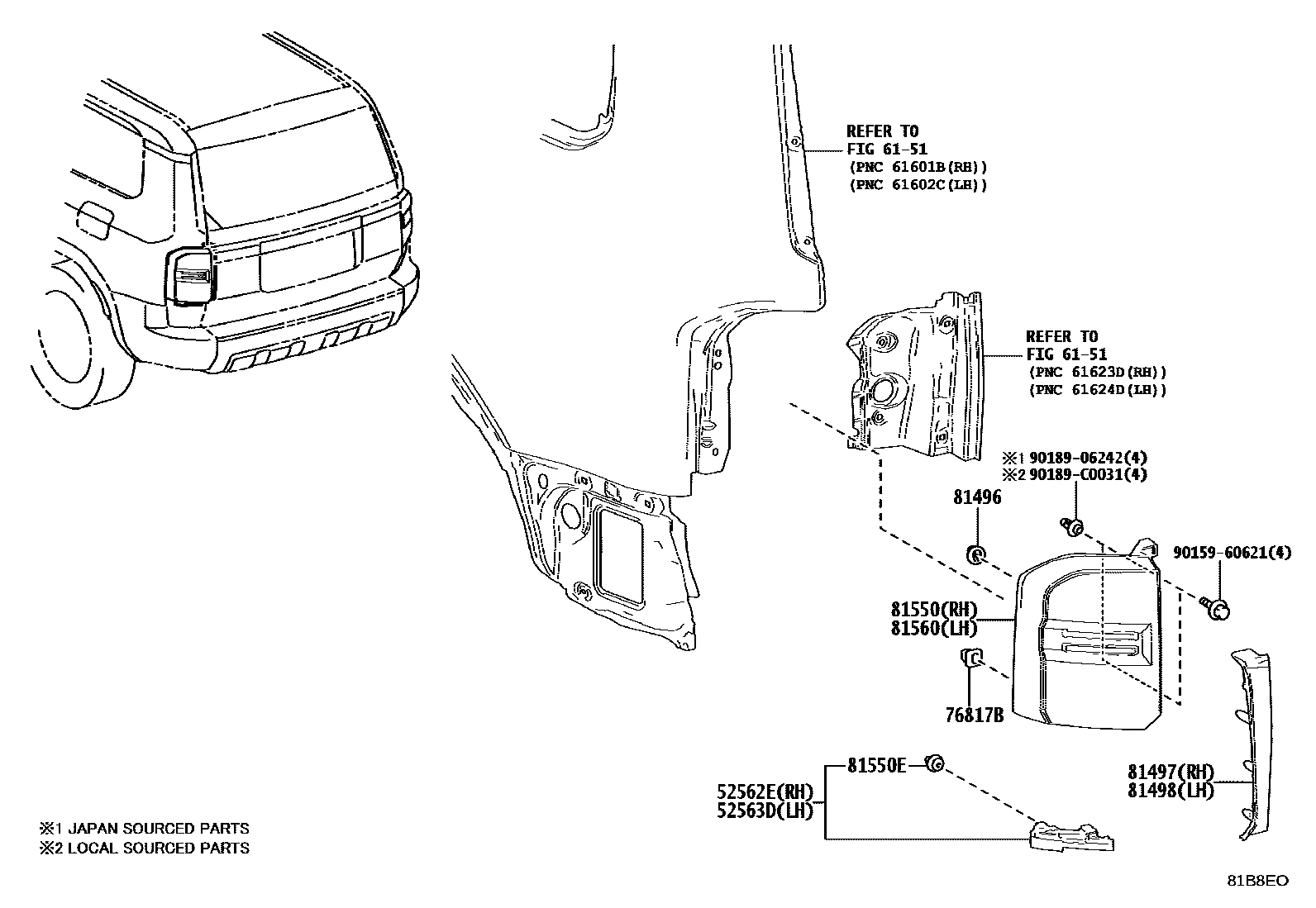 REFER TO
FIG 61-51
(PNC 61601B(RH))
(PNC 61602C(LH))

REFER TO
FIG 61-51
(PNC 61623D(RH))
(PNC 61624D(LH))

※1 90189-06242(4)
※2 90189-C0031(4)

81496

90159-60621(4)

81550(RH)
81560(LH)

76817B

81550E

52562E(RH)
52563D(LH)

81497(RH)
81498(LH)

※1 JAPAN SOURCED PARTS
※2 LOCAL SOURCED PARTS

81B8EO