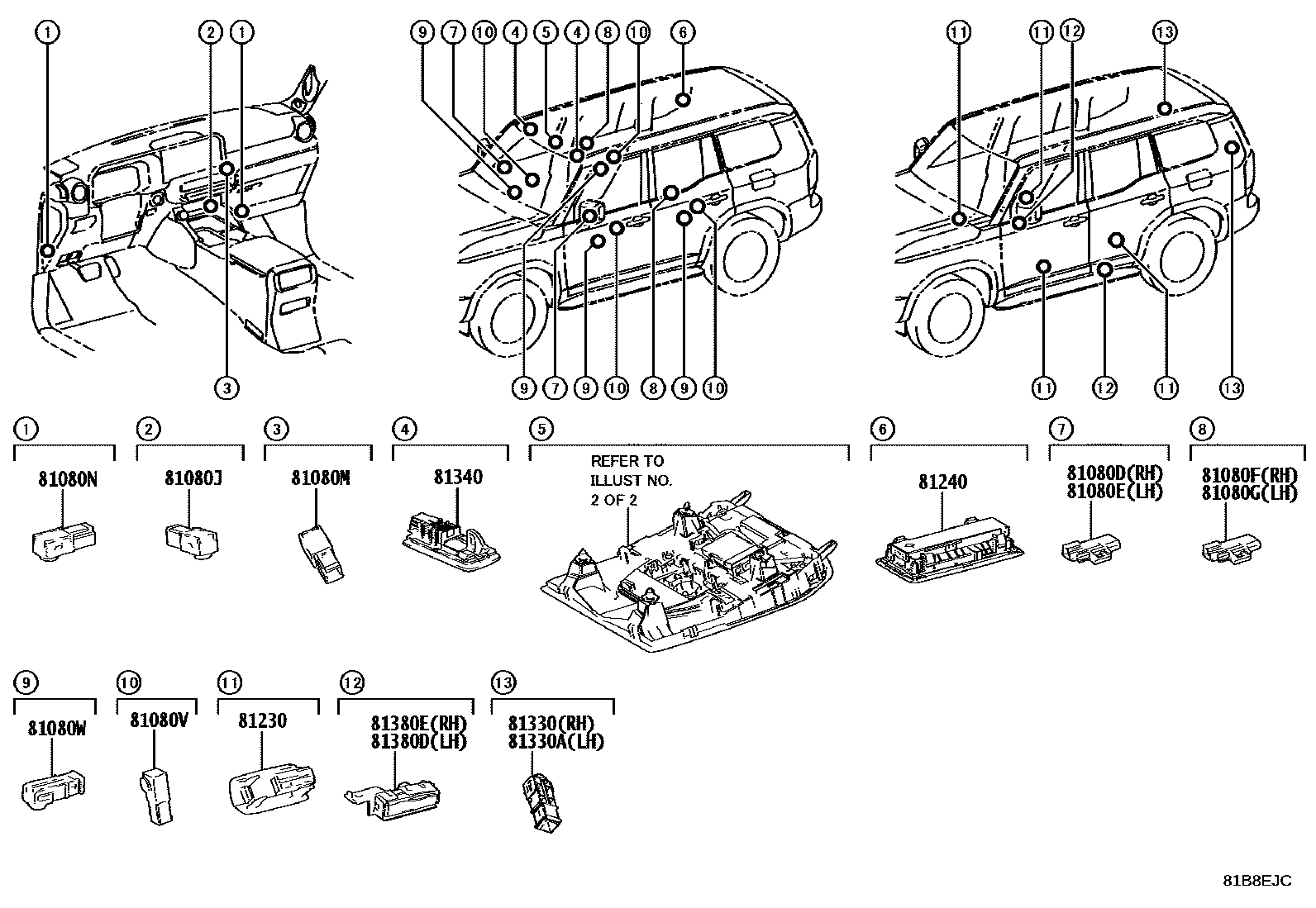 1 2 1 9 7 10 4 5 4 8 10 6 11 11 12 13

3 9 7 9 10 8 9 10 11 12 11 13

1
81080N

2
81080J

3
81080M

4
81340

5
REFER TO ILLUST NO. 2 OF 2

6
81240

7
81080D(RH)
81080E(LH)

8
81080F(RH)
81080G(LH)

9
81080W

10
81080V

11
81230

12
81380E(RH)
81380D(LH)

13
81330(RH)
81330A(LH)

81B8EJC