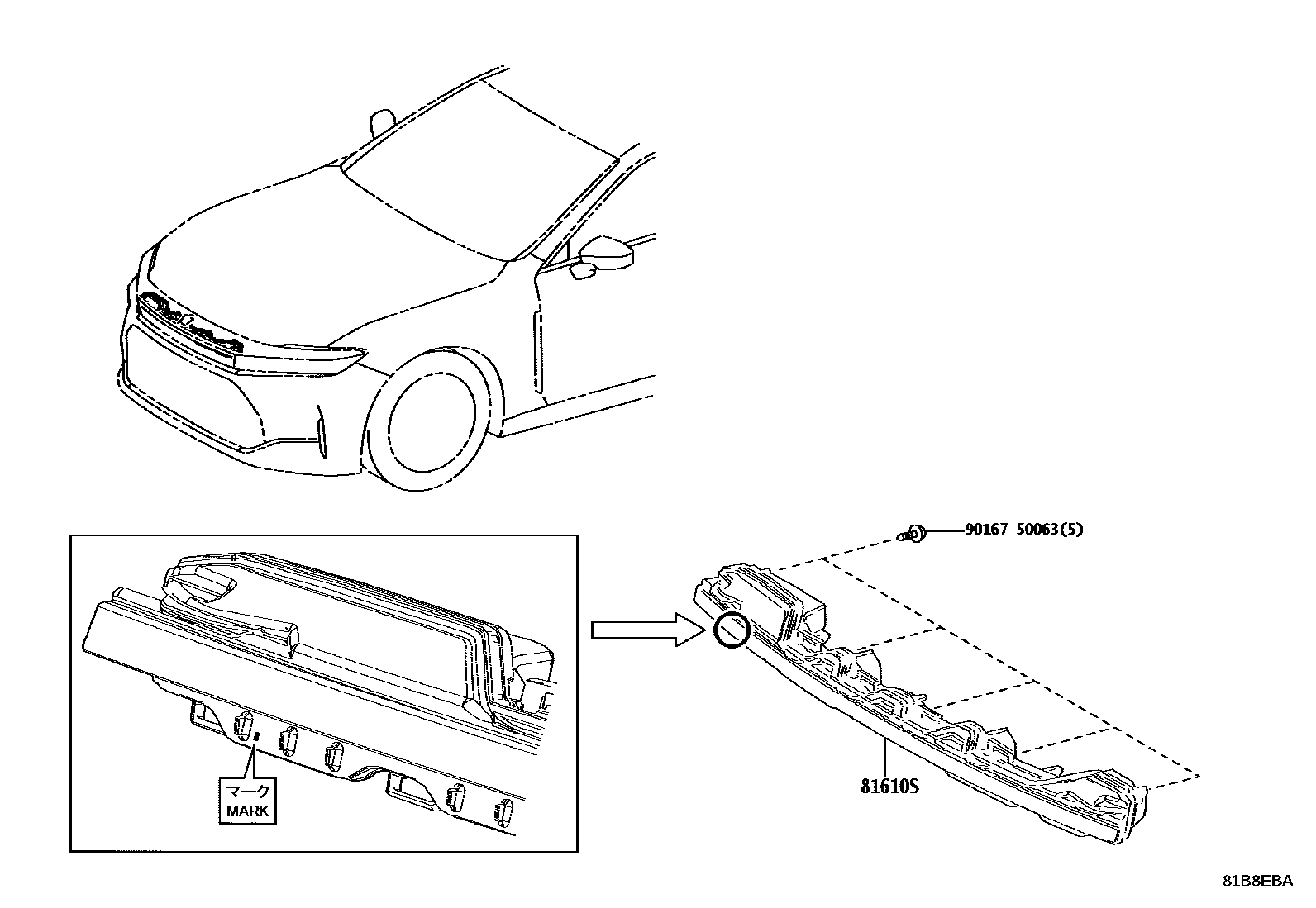 90167-50063(5)

マーク
MARK

81610S

81B8EBA