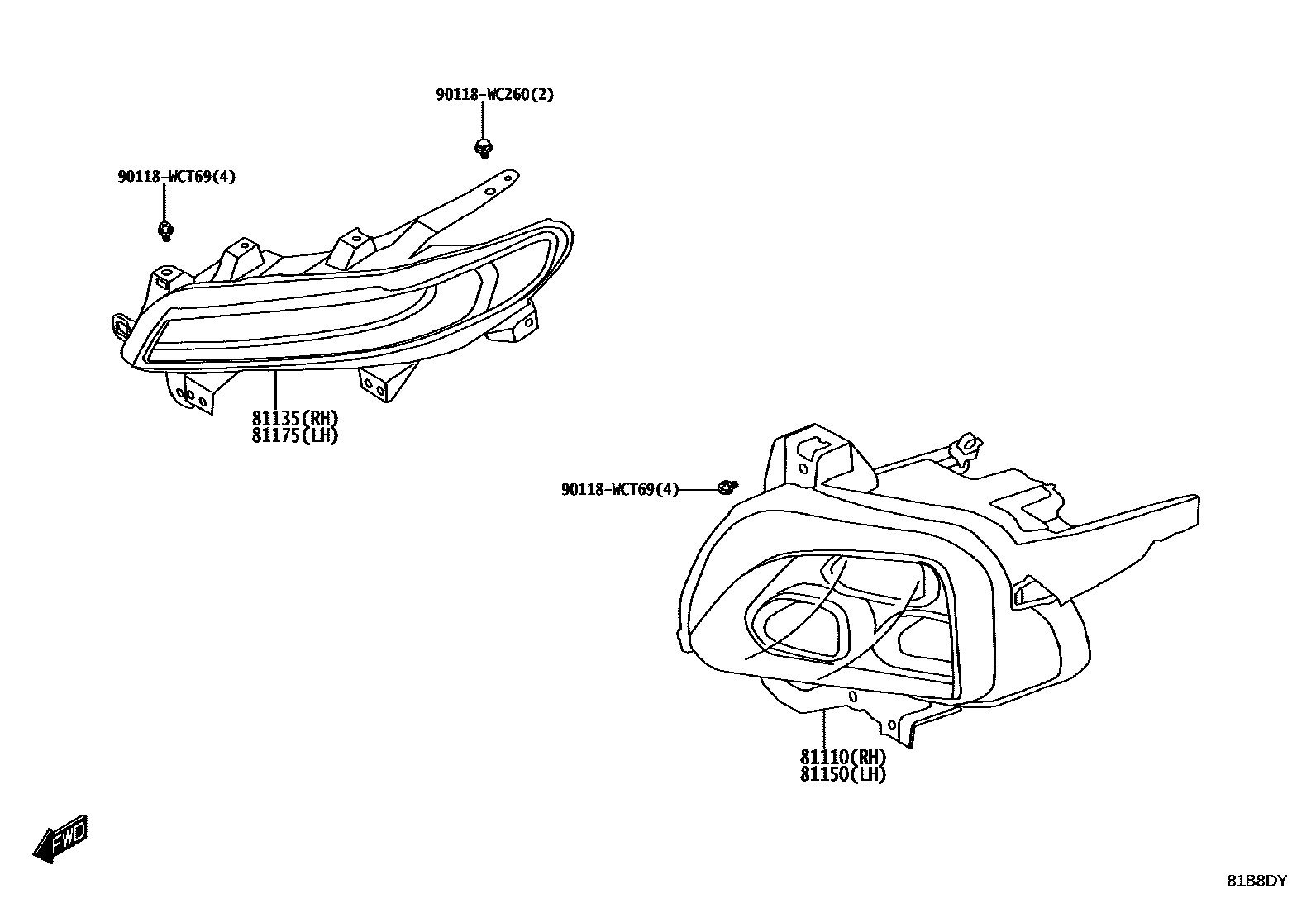 90118-WC260(2)

90118-WCT69(4)

81135(RH)
81175(LH)

90118-WCT69(4)

81110(RH)
81150(LH)

FWD

81B8DY