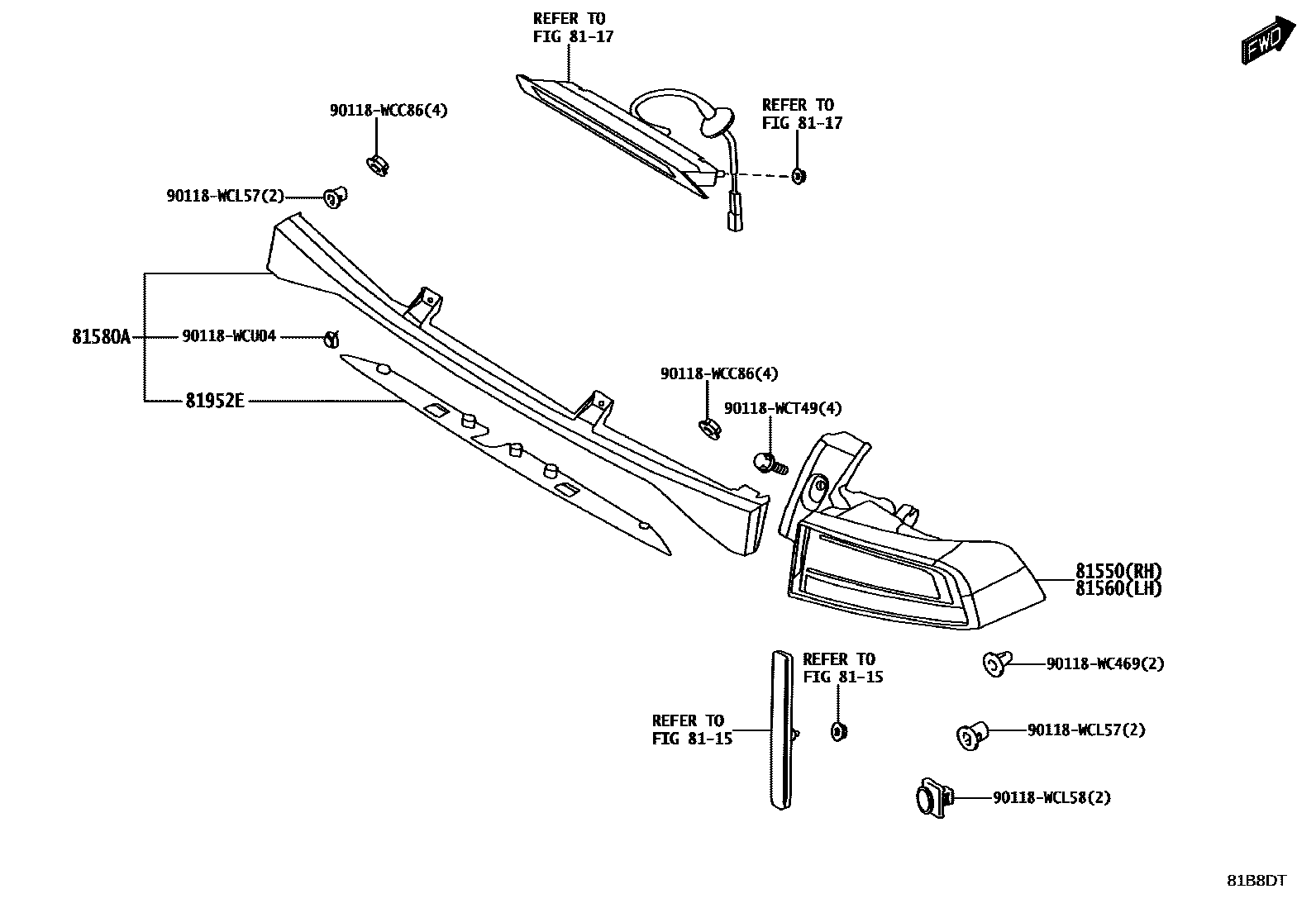 REFER TO
FIG 81-17

FWD

90118-WCC86(4)

REFER TO
FIG 81-17

90118-WCL57(2)

81580A

90118-WCU04

81952E

90118-WCC86(4)

90118-WCT49(4)

81550(RH)
81560(LH)

REFER TO
FIG 81-15

90118-WC469(2)

REFER TO
FIG 81-15

90118-WCL57(2)

90118-WCL58(2)

81B8DT