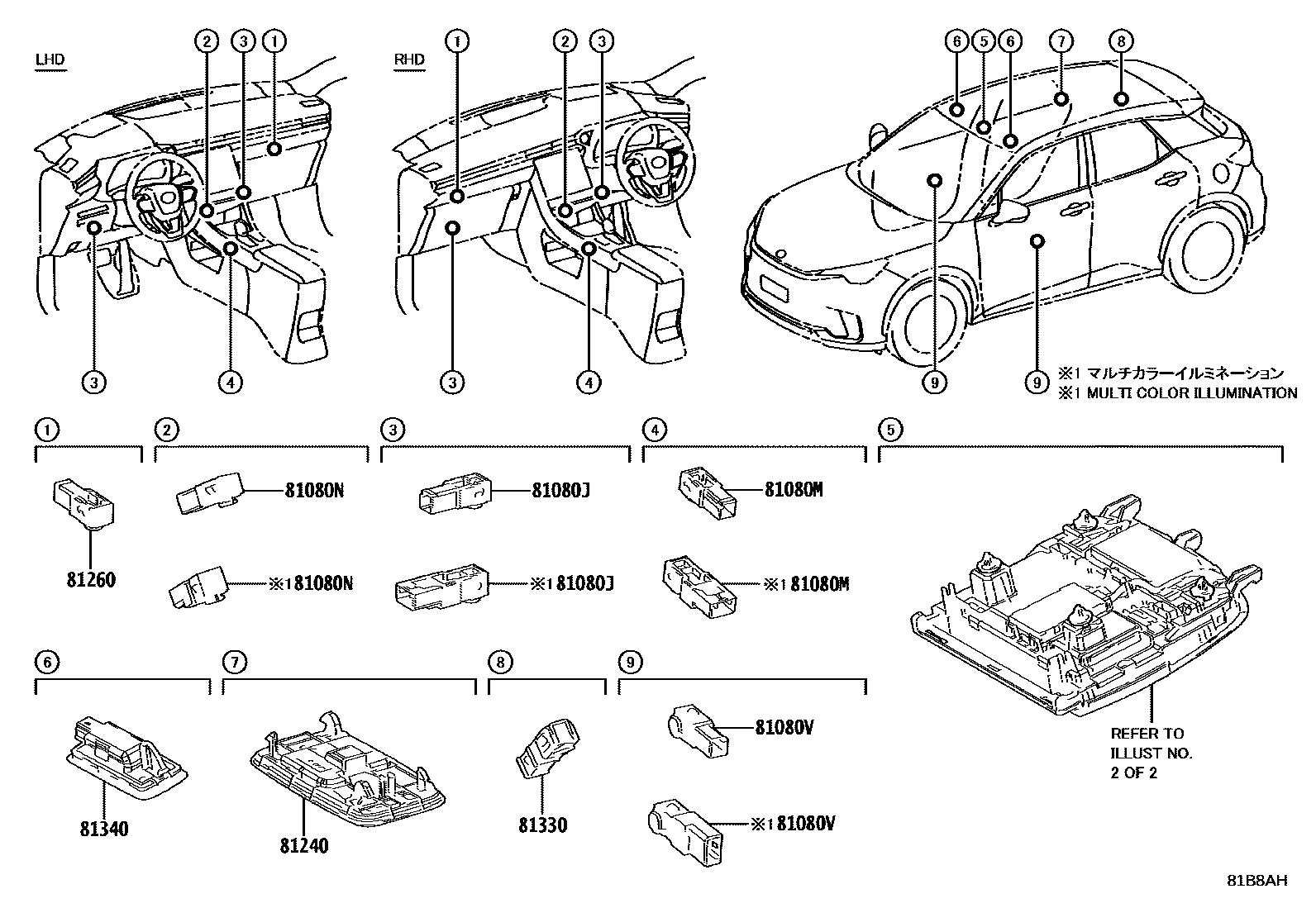 LHD

2 3 1

3 4

RHD

1 2 3

3 4

6 5 6 7 8

9 9

※1 マルチカラーイルミネーション
※1 MULTI COLOR ILLUMINATION

1

81260

2

81080N

※1 81080N

3

81080J

※1 81080J

4

81080M

※1 81080M

5

REFER TO ILLUST NO. 2 OF 2

6

81340

7

81240

8

81330

9

81080V

※1 81080V

81B8AH