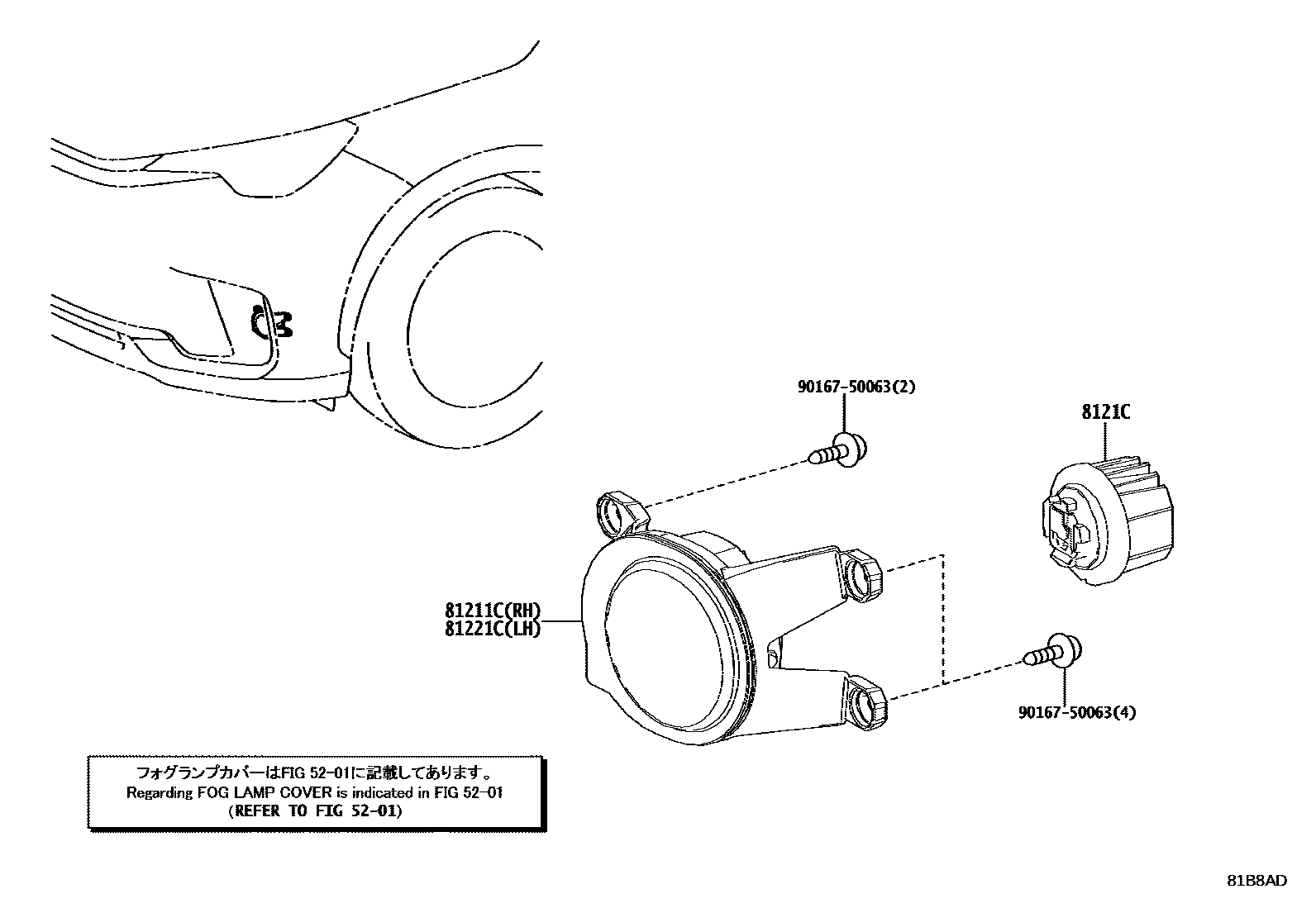 90167-50063(2)

8121C

81211C(RH)
81221C(LH)

90167-50063(4)

フォグランプカバーはFIG 52-01に記載してあります。
Regarding FOG LAMP COVER is indicated in FIG 52-01
(REFER TO FIG 52-01)

81B8AD