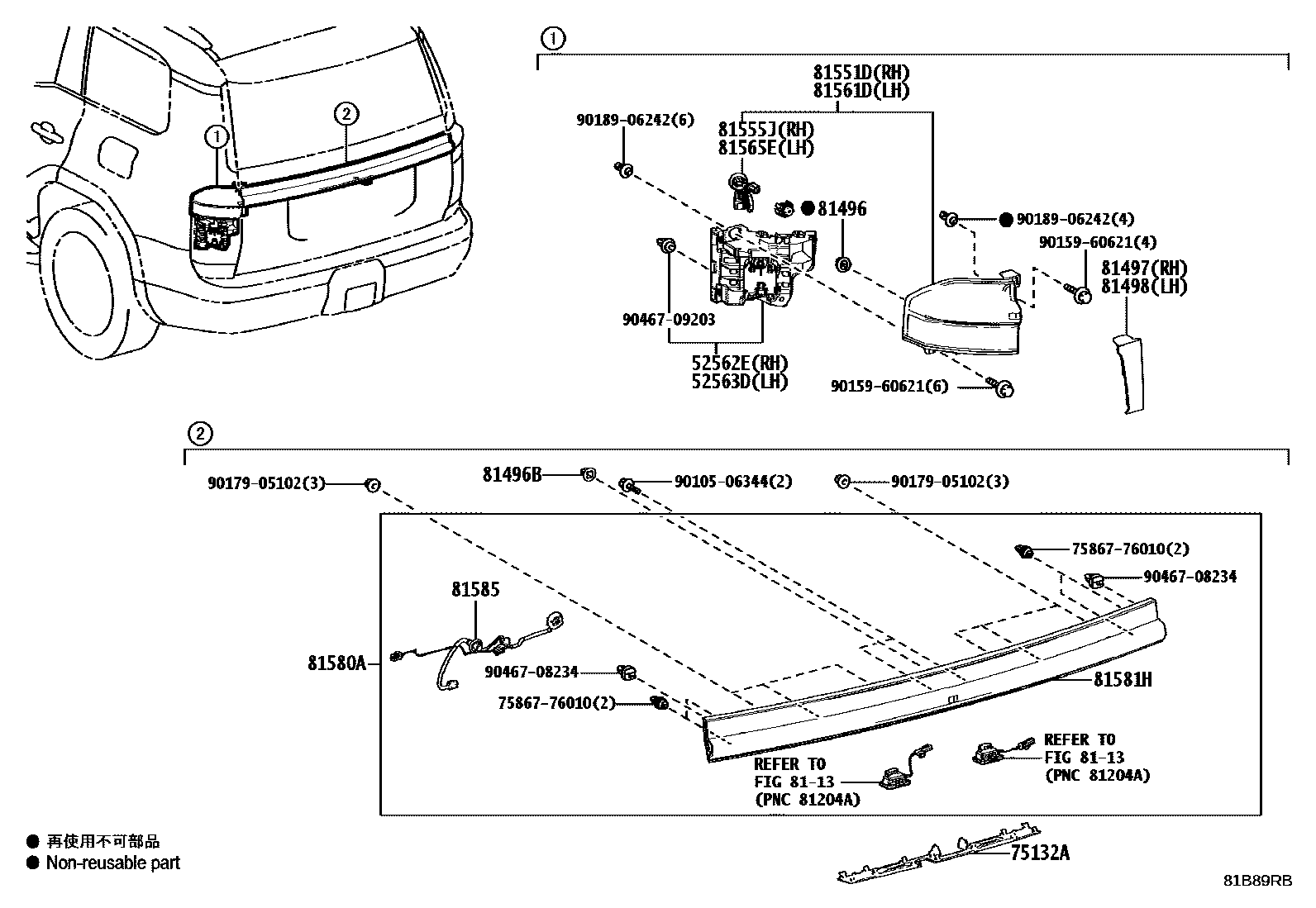 ①

②

①

81551D(RH)
81561D(LH)

90189-06242(6)

81555J(RH)
81565E(LH)

● 81496

● 90189-06242(4)

90159-60621(4)

81497(RH)
81498(LH)

90467-09203

52562E(RH)
52563D(LH)

90159-60621(6)

②

90179-05102(3)

81496B

90105-06344(2)

90179-05102(3)

75867-76010(2)

90467-08234

81585

81580A

90467-08234

75867-76010(2)

81581H

REFER TO
FIG 81-13
(PNC 81204A)

REFER TO
FIG 81-13
(PNC 81204A)

75132A

● 再使用不可部品
● Non-reusable part

81B89RB