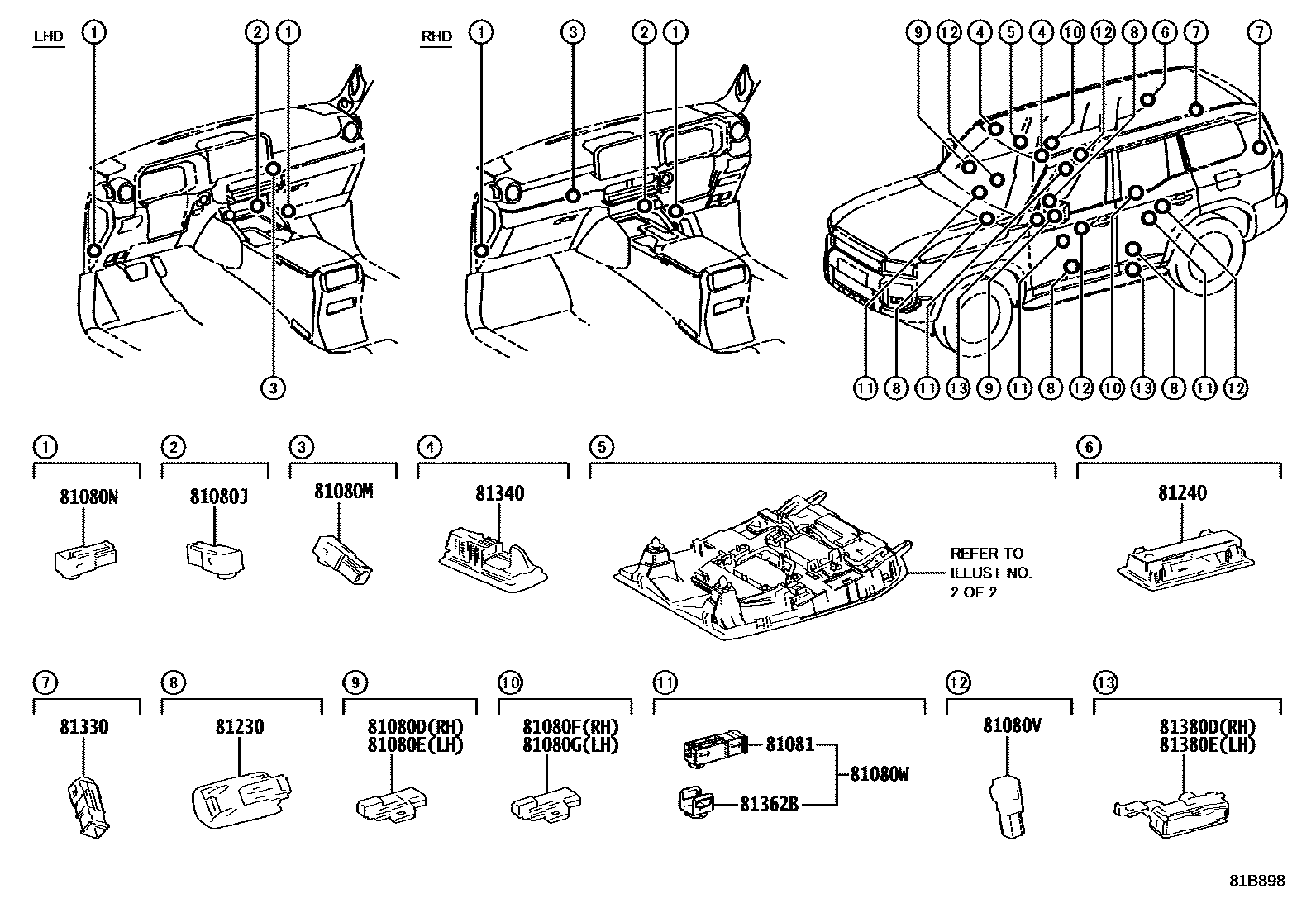 LHD ① ② ① ③

RHD ① ③ ② ①

⑨ ⑫ ④ ⑤ ④ ⑩ ⑫ ⑧ ⑥ ⑦ ⑦

⑪ ⑧ ⑪ ⑬ ⑨ ⑪ ⑧ ⑫ ⑩ ⑬ ⑧ ⑪ ⑫

①
81080N

②
81080J

③
81080M

④
81340

⑤
REFER TO ILLUST NO. 2 OF 2

⑥
81240

⑦
81330

⑧
81230

⑨
81080D(RH)
81080E(LH)

⑩
81080F(RH)
81080G(LH)

⑪
81081
81362B
81080W

⑫
81080V

⑬
81380D(RH)
81380E(LH)

81B898